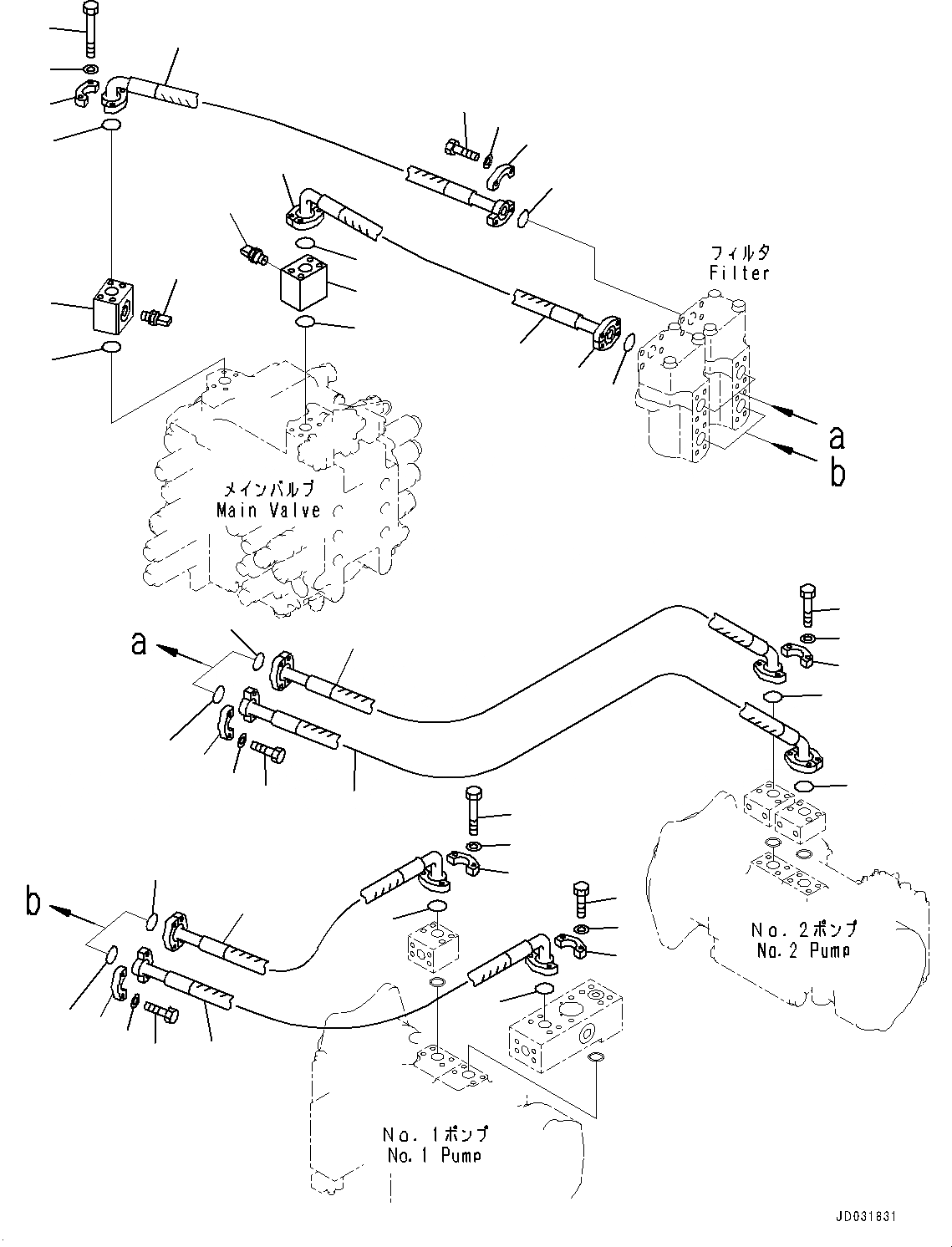 フィルタ
Filter

a
b

メインバルブ
Main Valve

a

b

No. 2ポンプ
No. 2 Pump

No. 1ポンプ
No. 1 Pump

JD031831