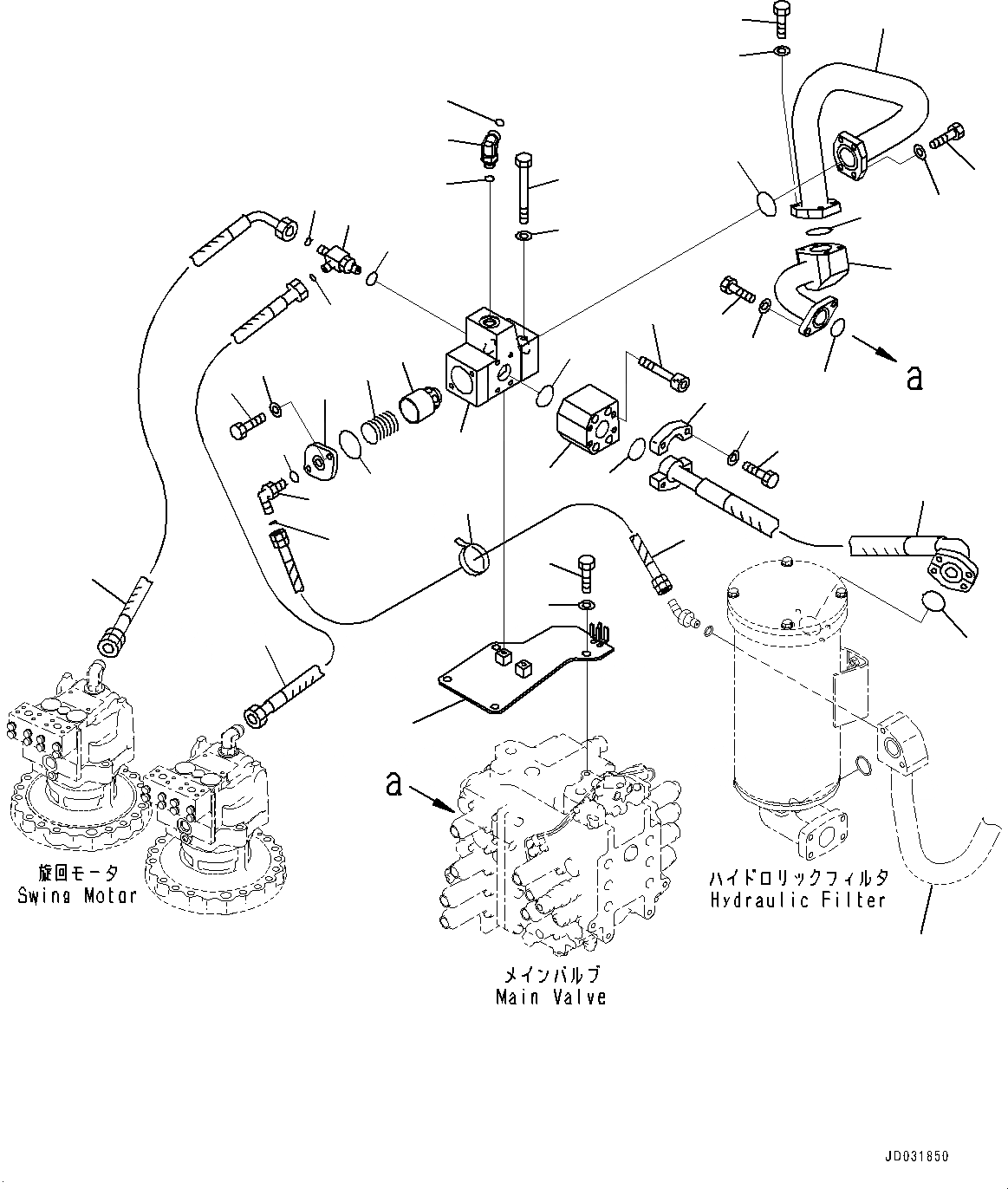 a

a

旋回モータ
Swing Motor

メインバルブ
Main Valve

ハイドロリックフィルタ
Hydraulic Filter

JD031850