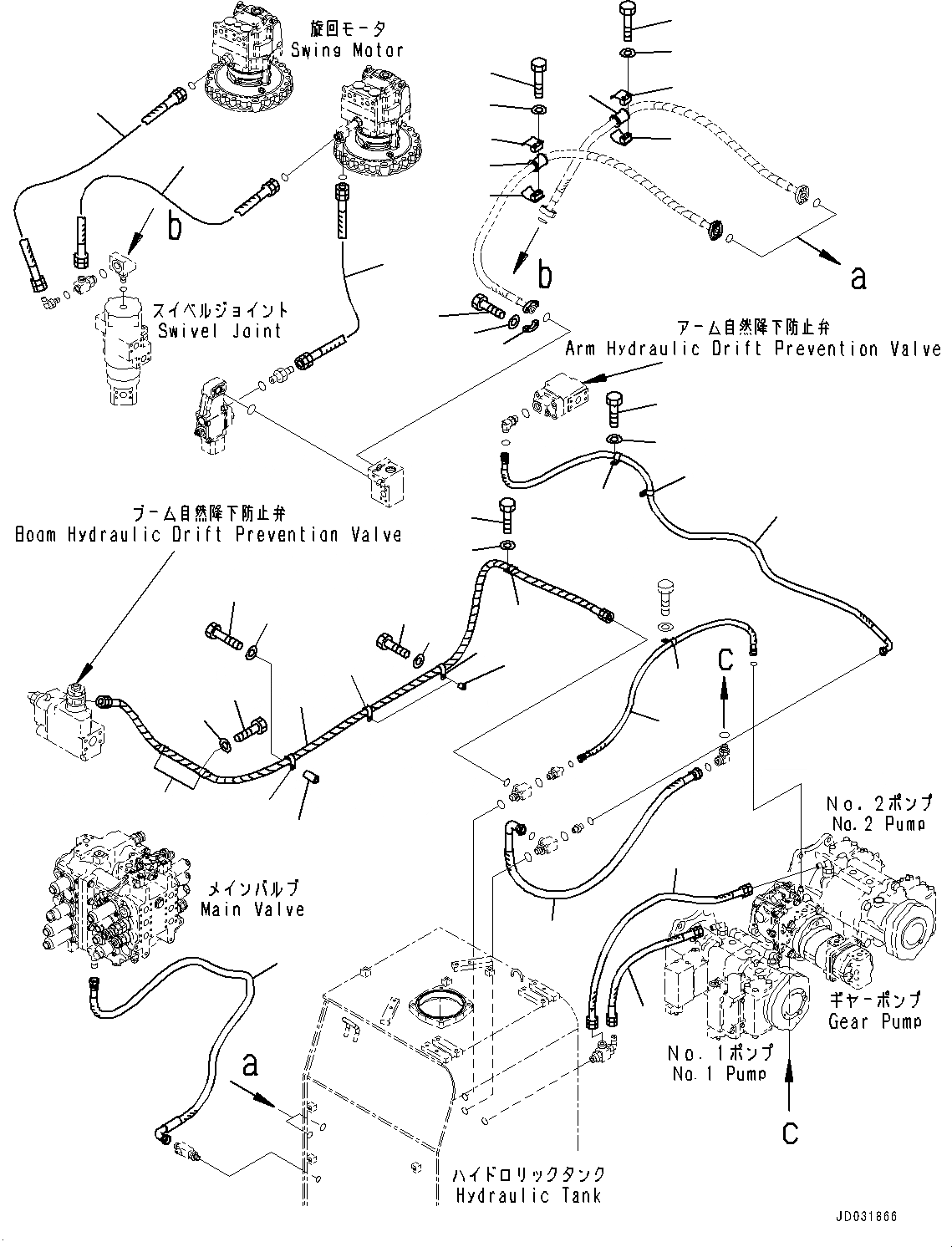 旋回モータ
Swing Motor

b

スイベルジョイント
Swivel Joint

b

a

アーム自然降下防止弁
Arm Hydraulic Drift Prevention Valve

ブーム自然降下防止弁
Boom Hydraulic Drift Prevention Valve

c

No. 2ポンプ
No. 2 Pump

メインバルブ
Main Valve

ギヤーポンプ
Gear Pump

No. 1ポンプ
No. 1 Pump

a

c

ハイドロリックタンク
Hydraulic Tank

JD031866