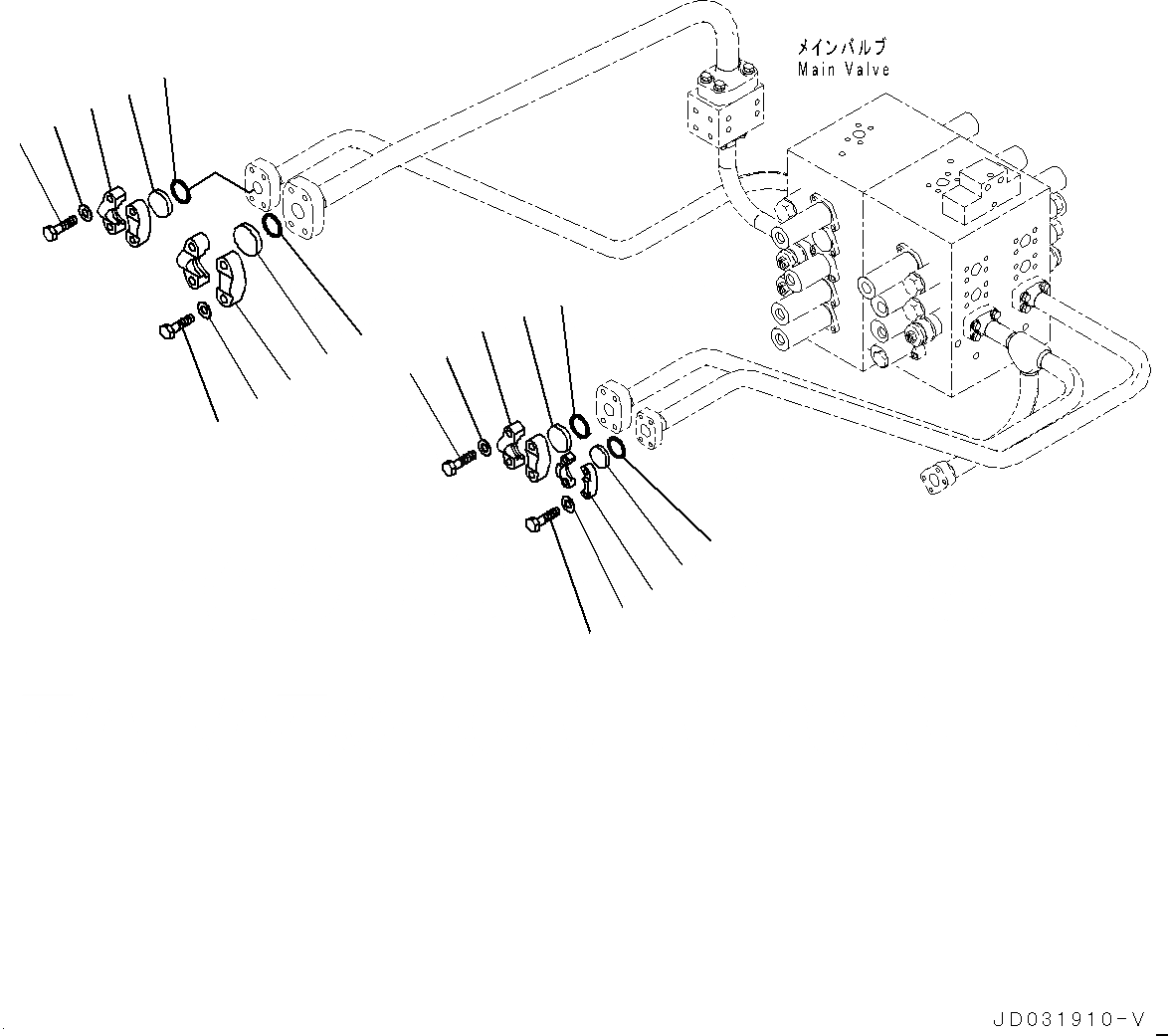 メインバルブ
Main Valve

JD031910-V