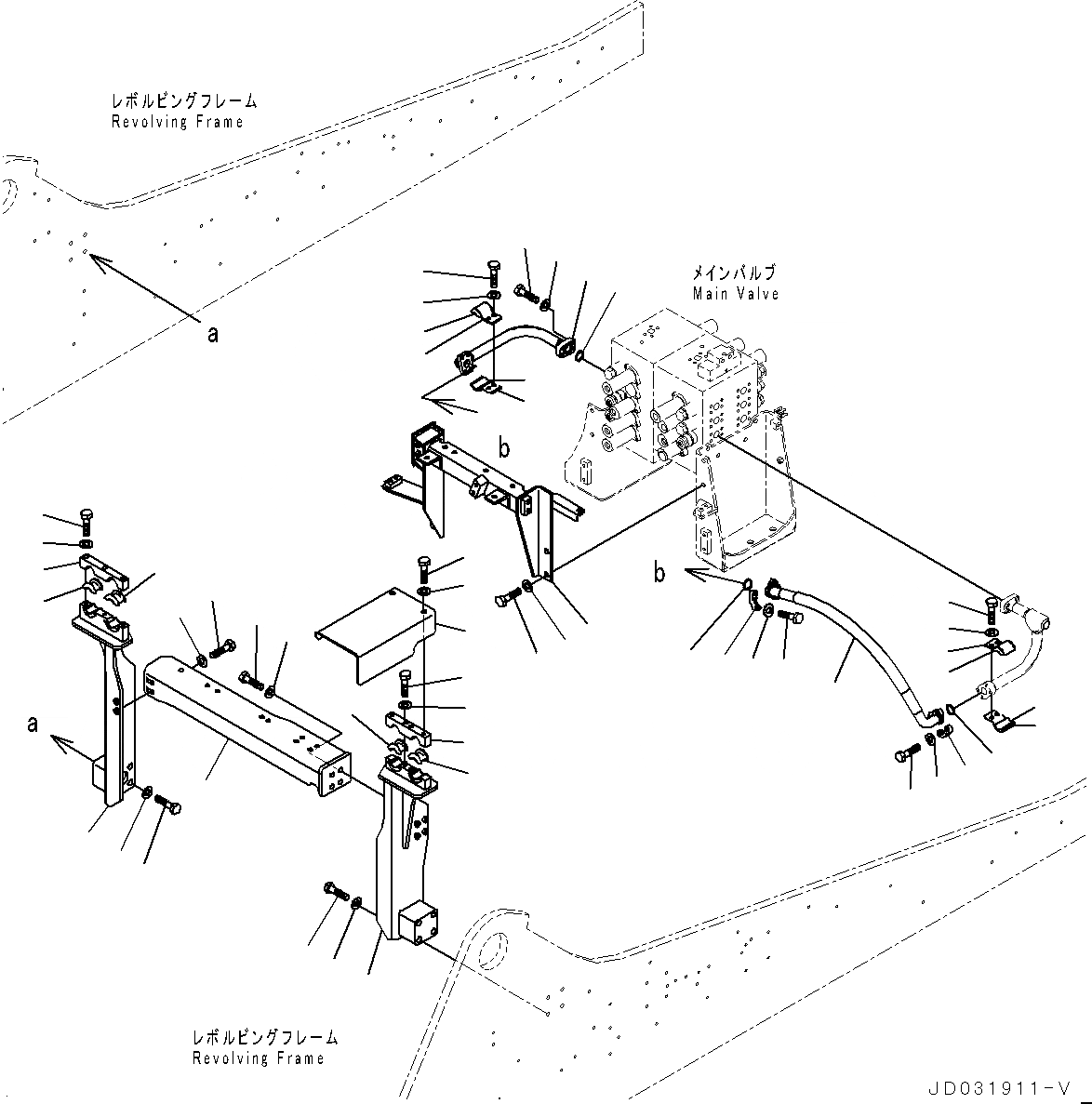 レボルビングフレーム
Revolving Frame

a

メインバルブ
Main Valve

b

b

a

レボルビングフレーム
Revolving Frame

JD031911-V