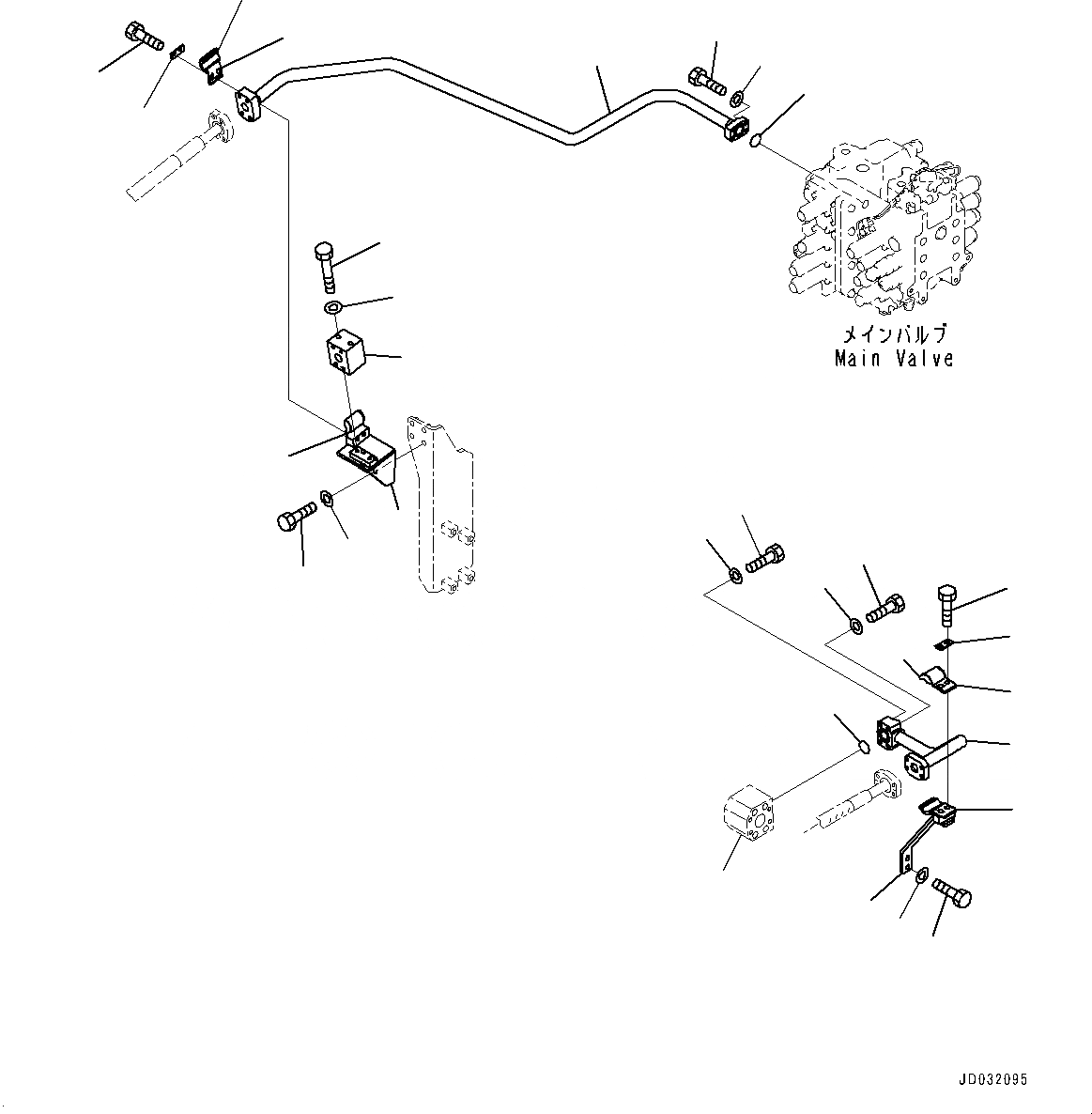 メインバルブ
Main Valve

JD032095