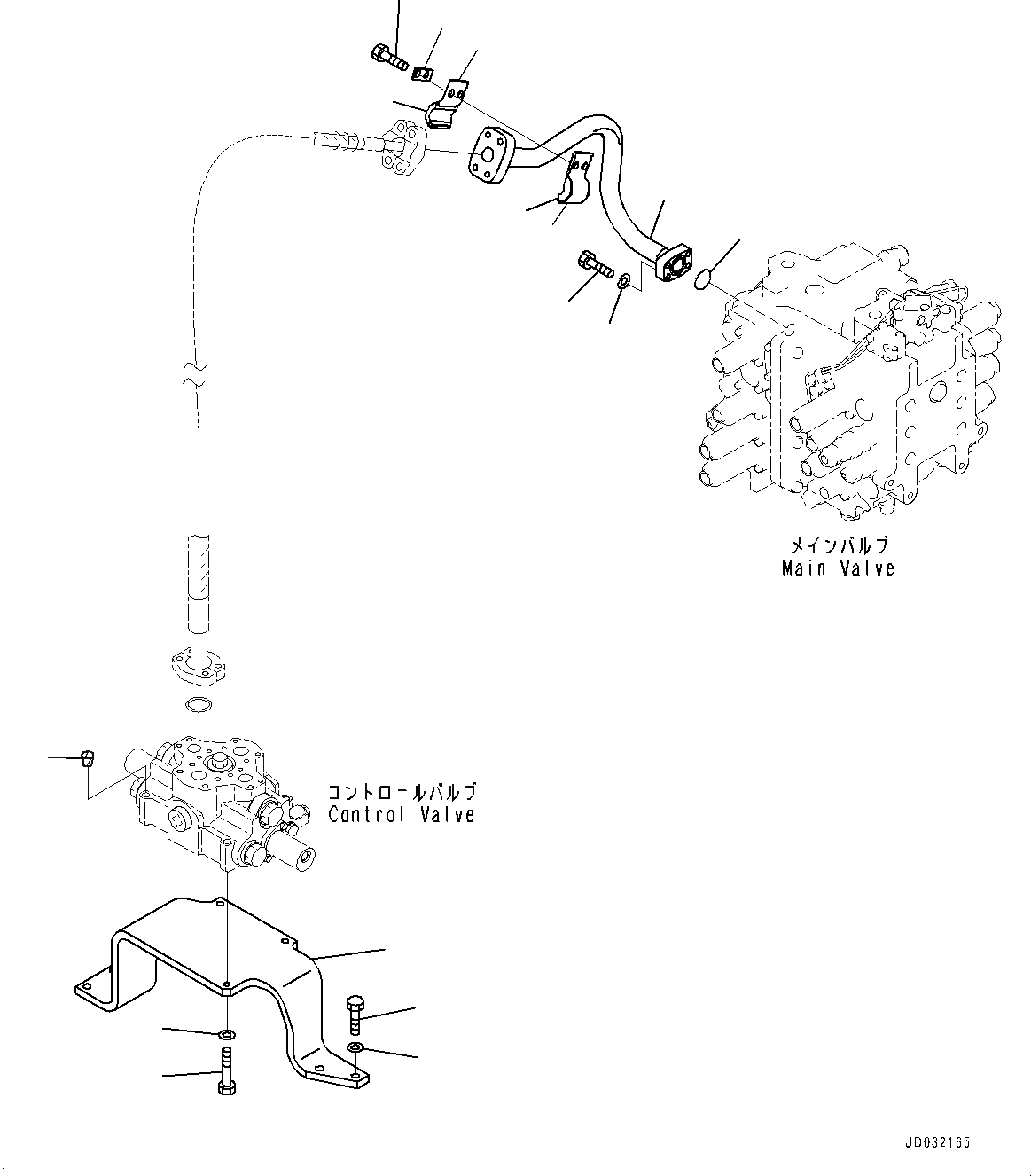 メインバルブ
Main Valve

コントロールバルブ
Control Valve

JD032165