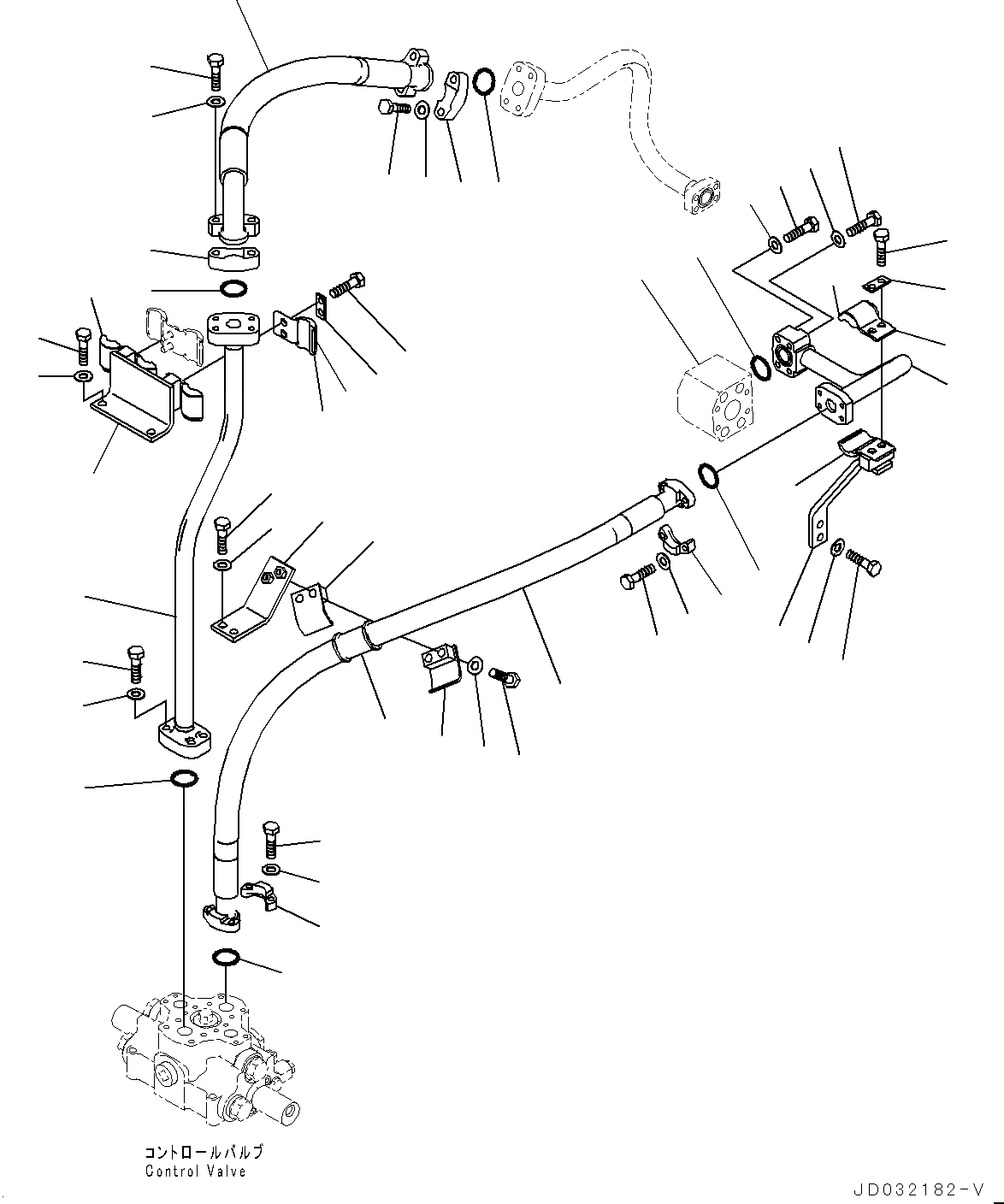 コントロールバルブ
Control Valve

JD032182-V