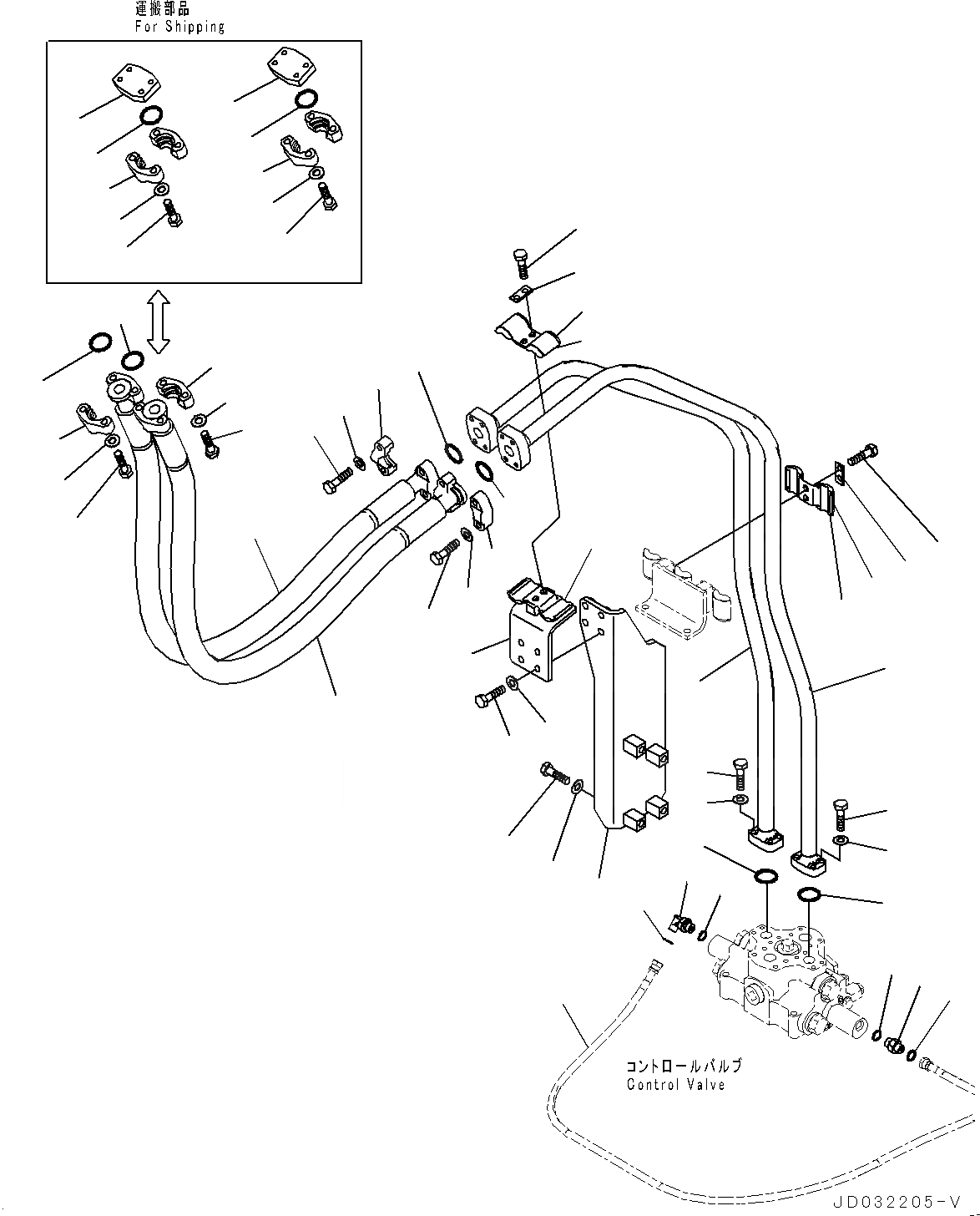 運搬部品
For Shipping

コントロールバルブ
Control Valve

JD032205-V