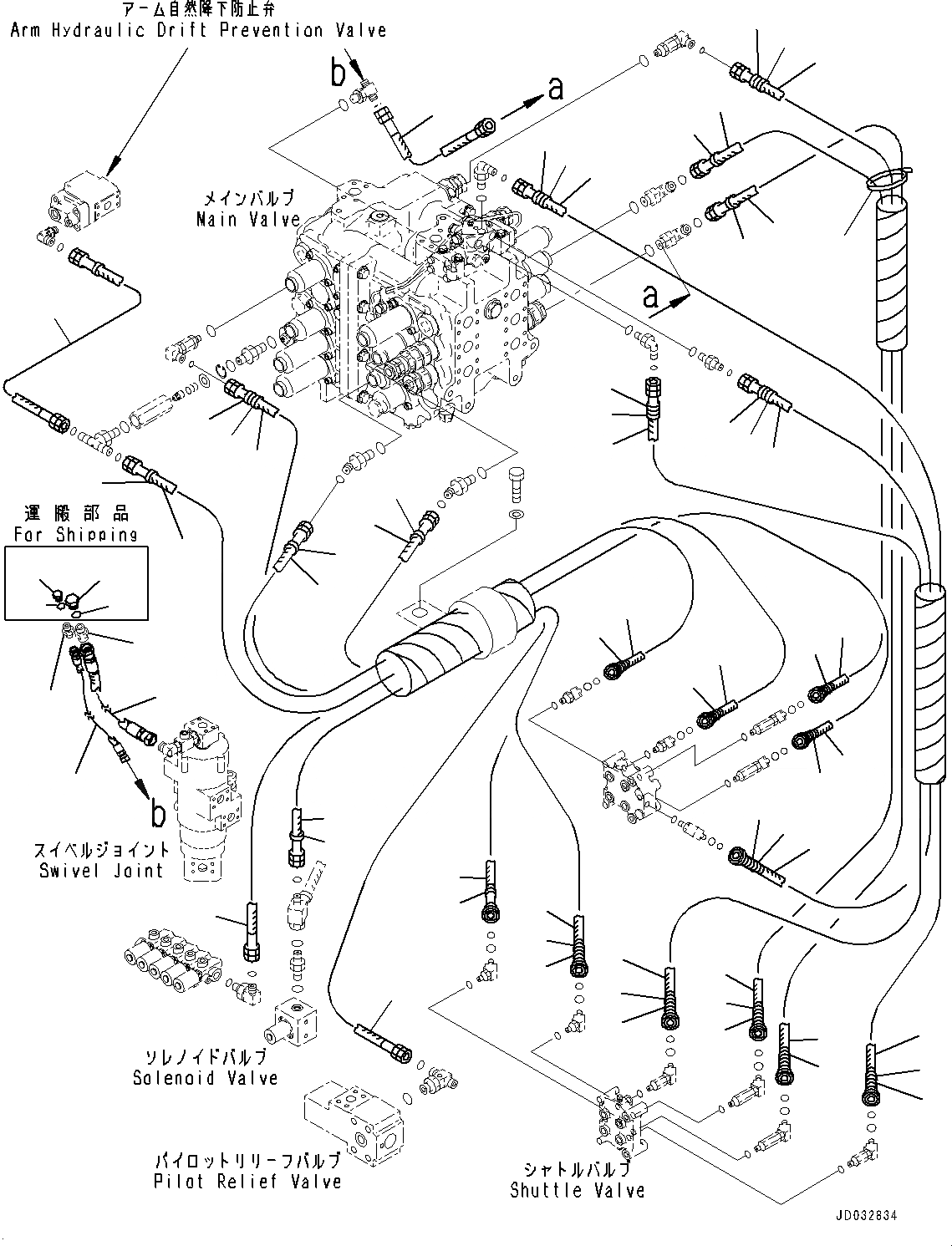 アーム自然降下防止弁
Arm Hydraulic Drift Prevention Valve

b

a

メインバルブ
Main Valve

a

運搬部品
For Shipping

b

スイベルジョイント
Swivel Joint

ソレノイドバルブ
Solenoid Valve

パイロットリリーフバルブ
Pilot Relief Valve

シャトルバルブ
Shuttle Valve

JD032834