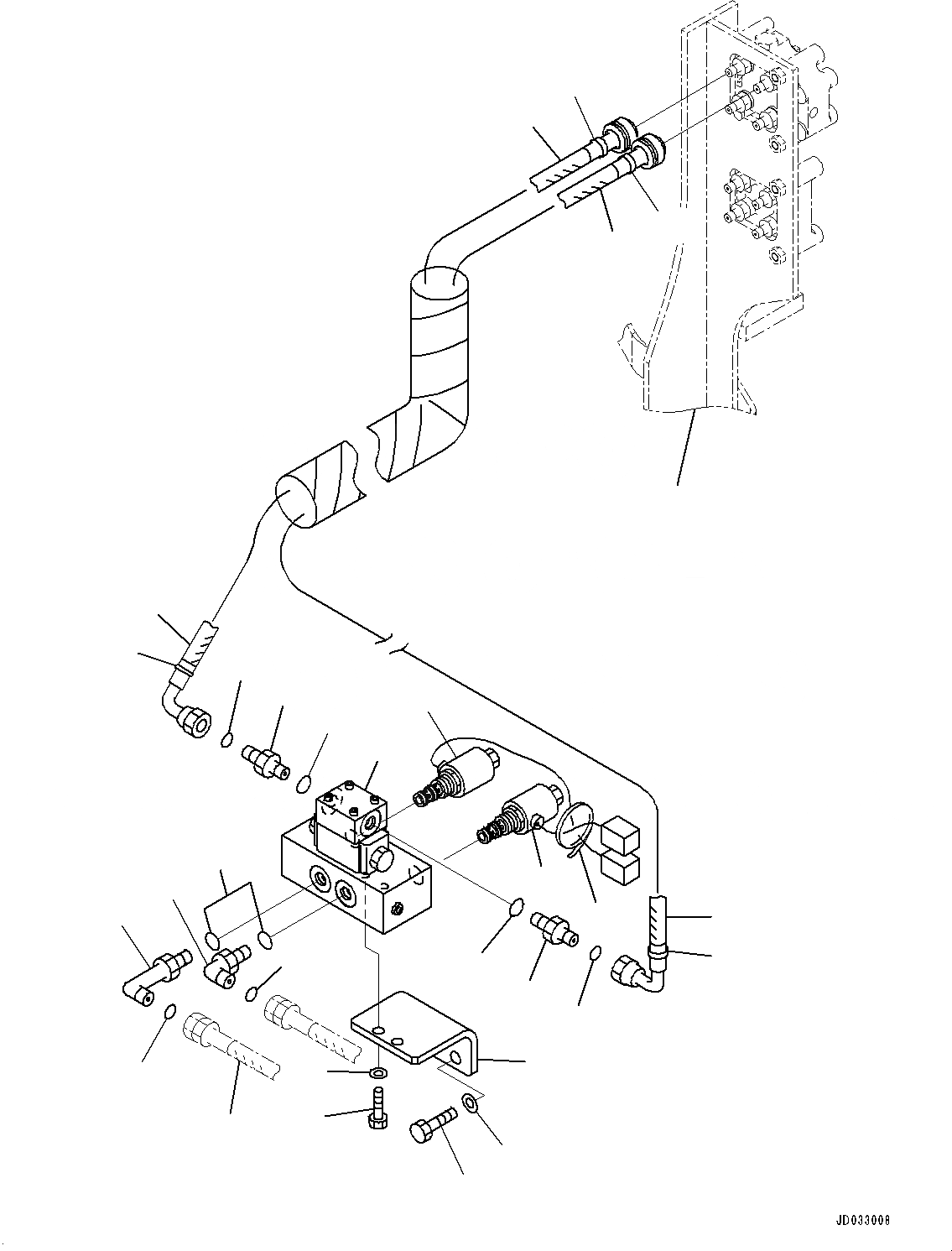 JD033008