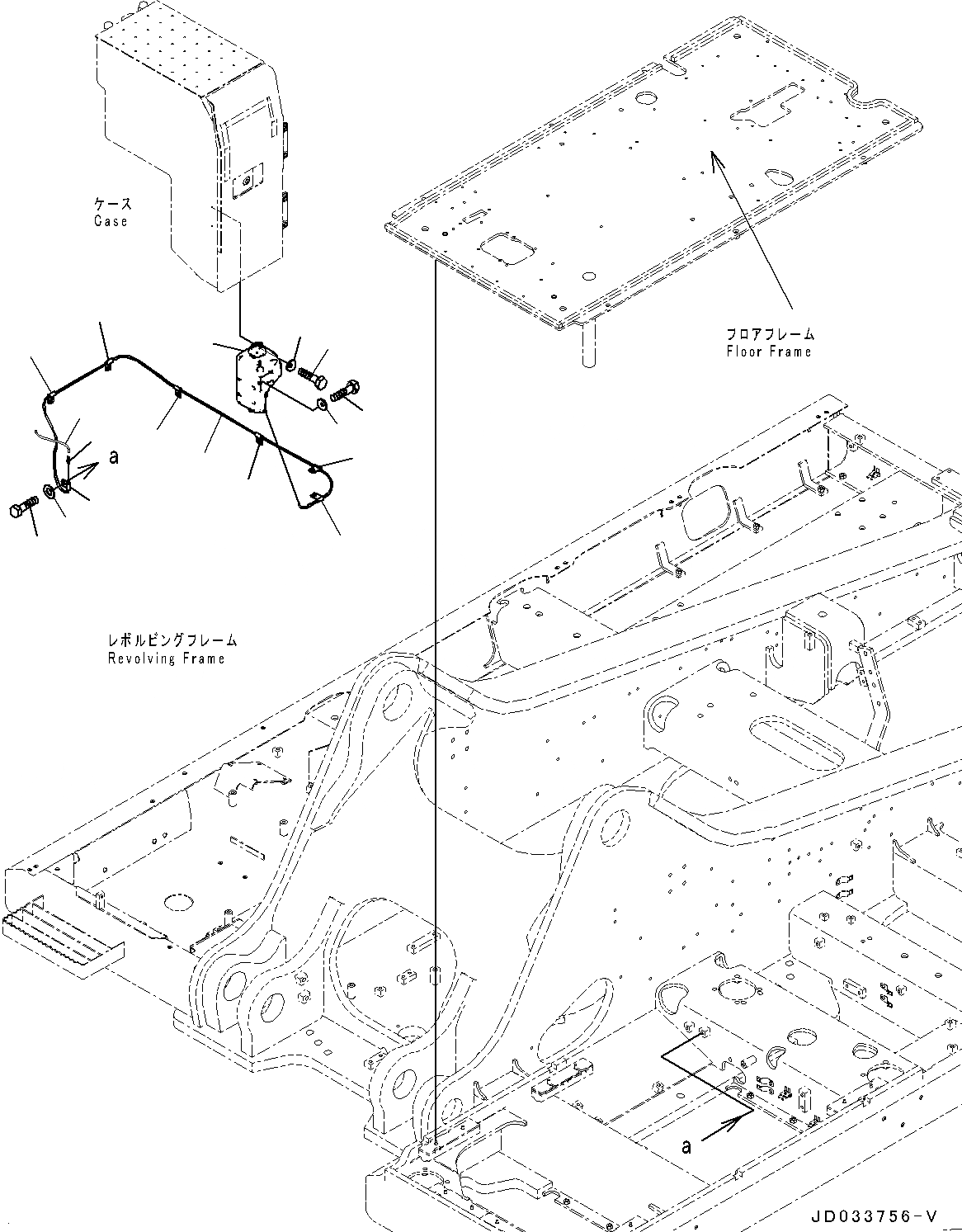 ケース
Case

フロアフレーム
Floor Frame

a

レボルビングフレーム
Revolving Frame

a

JD033756-V