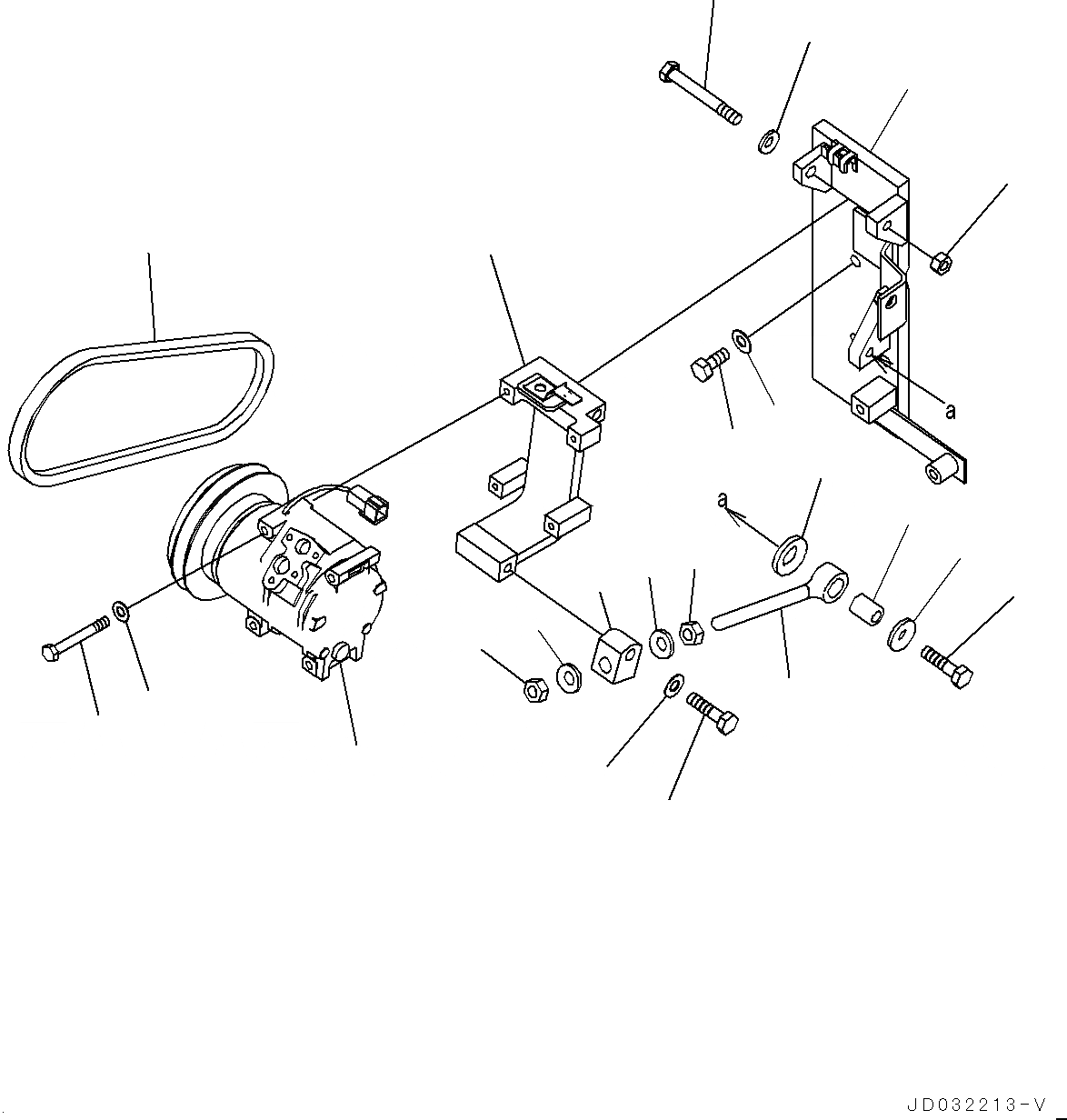 a

a

JD032213-V