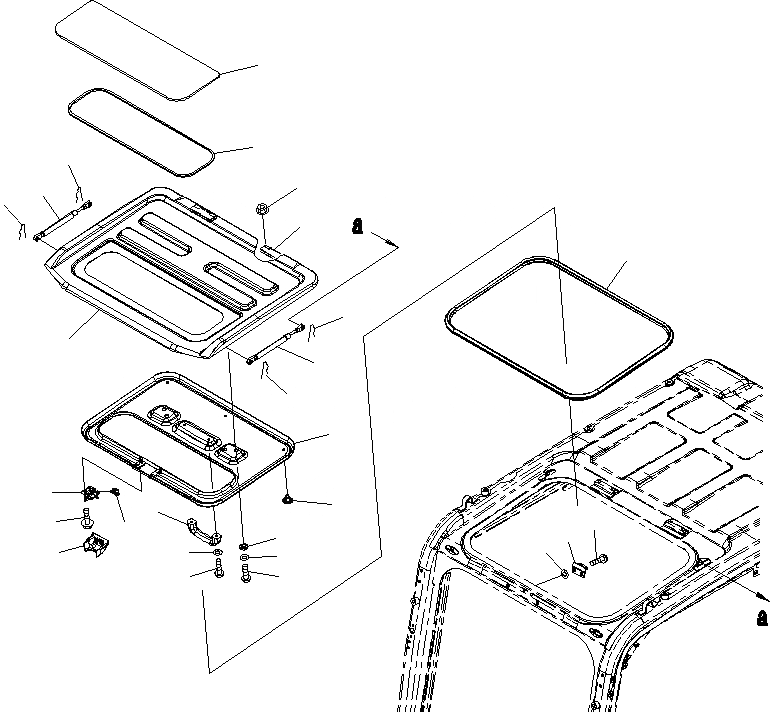 a
a