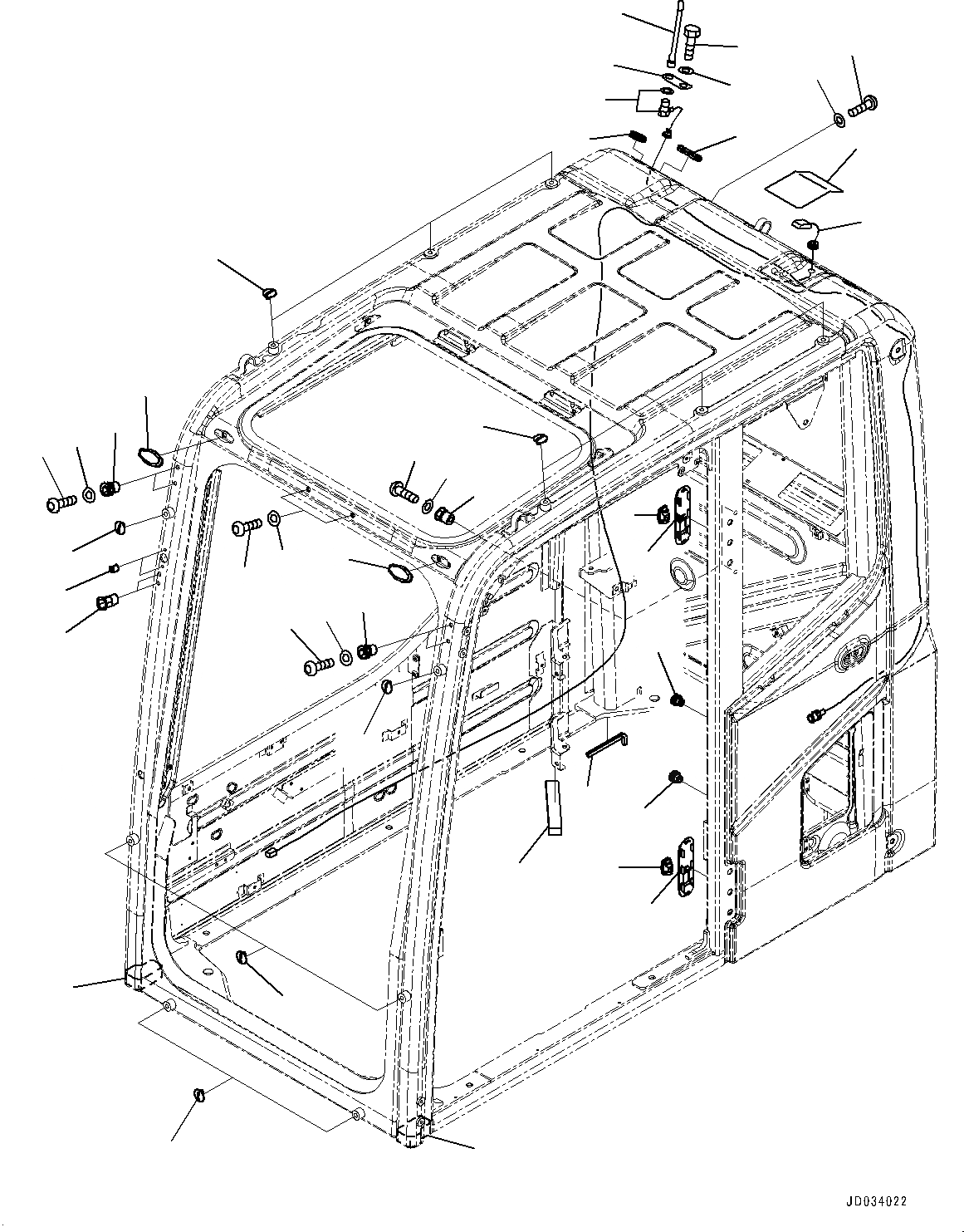 JD034022