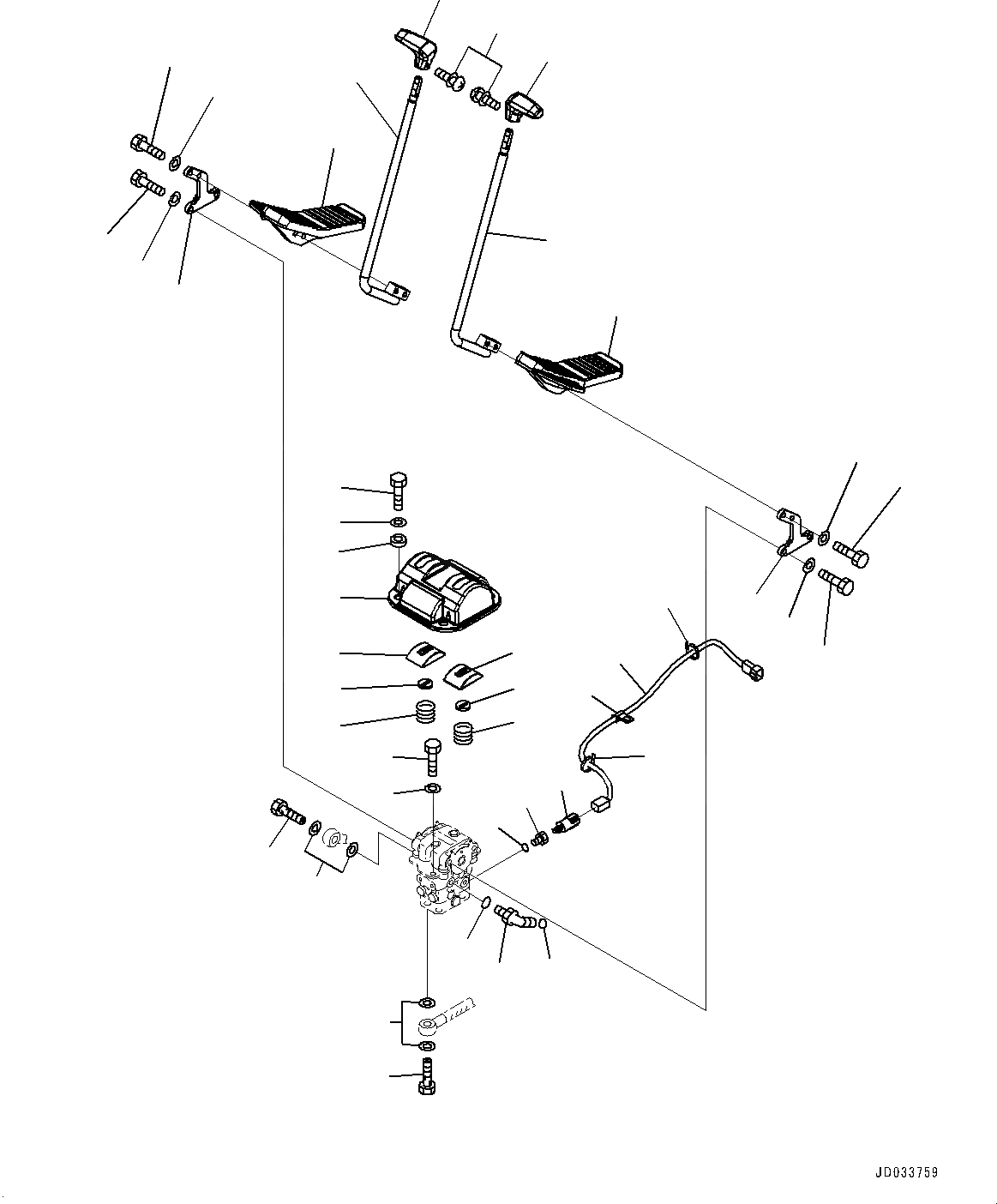 JD033759