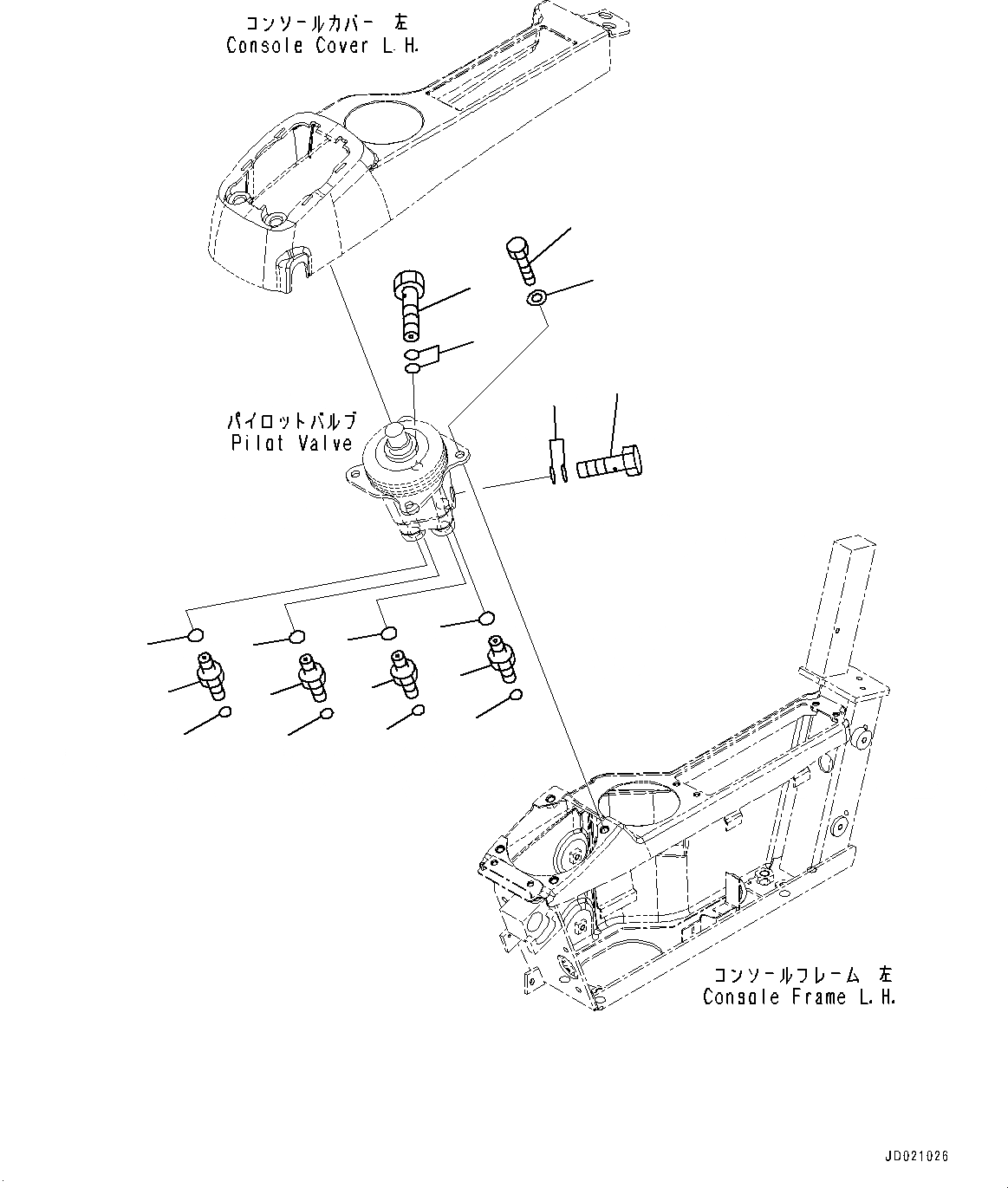 コンソールカバー 左
Console Cover L.H.

パイロットバルブ
Pilot Valve

コンソールフレーム 左
Console Frame L.H.

JD021026