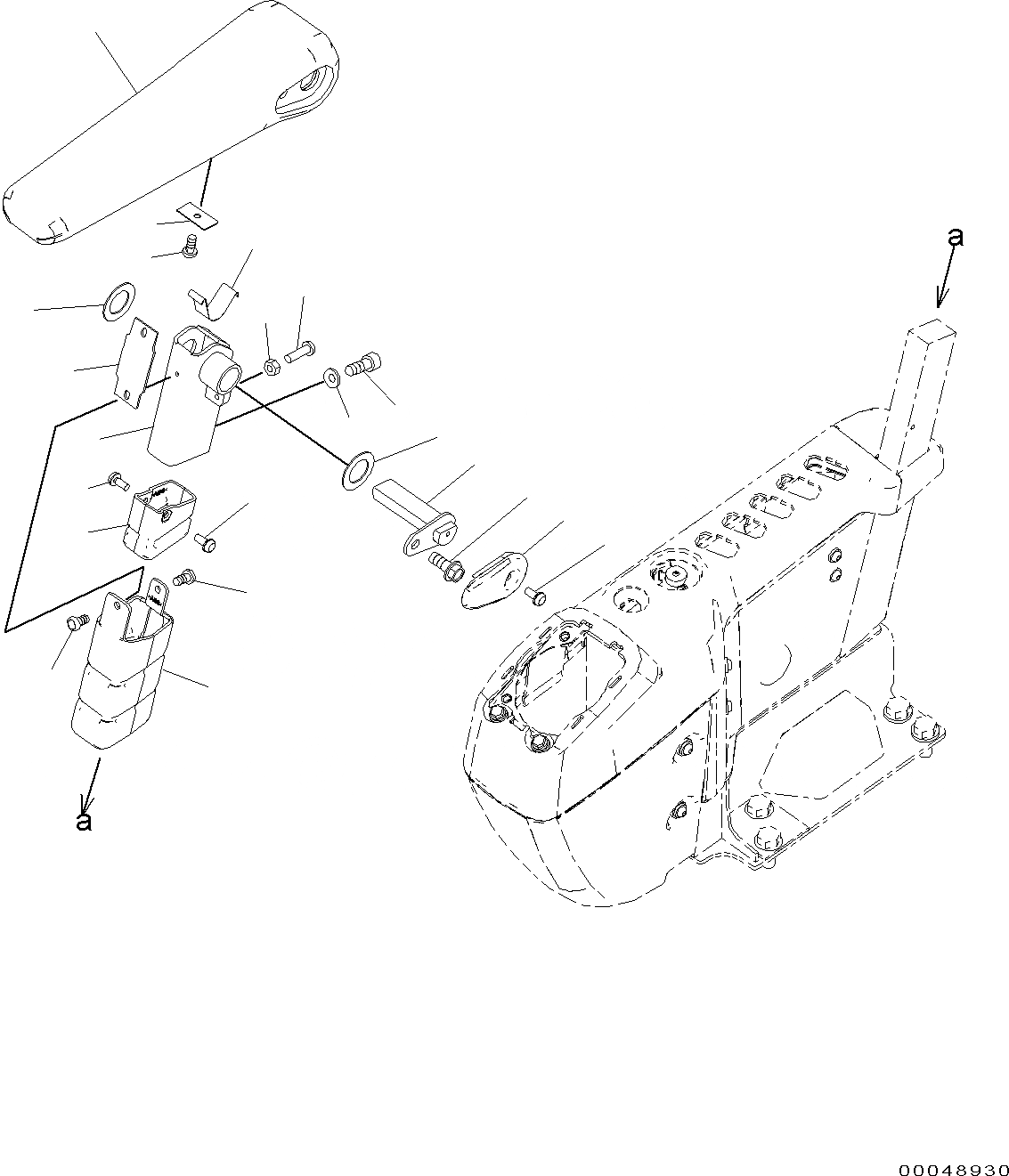 a

a

00048930