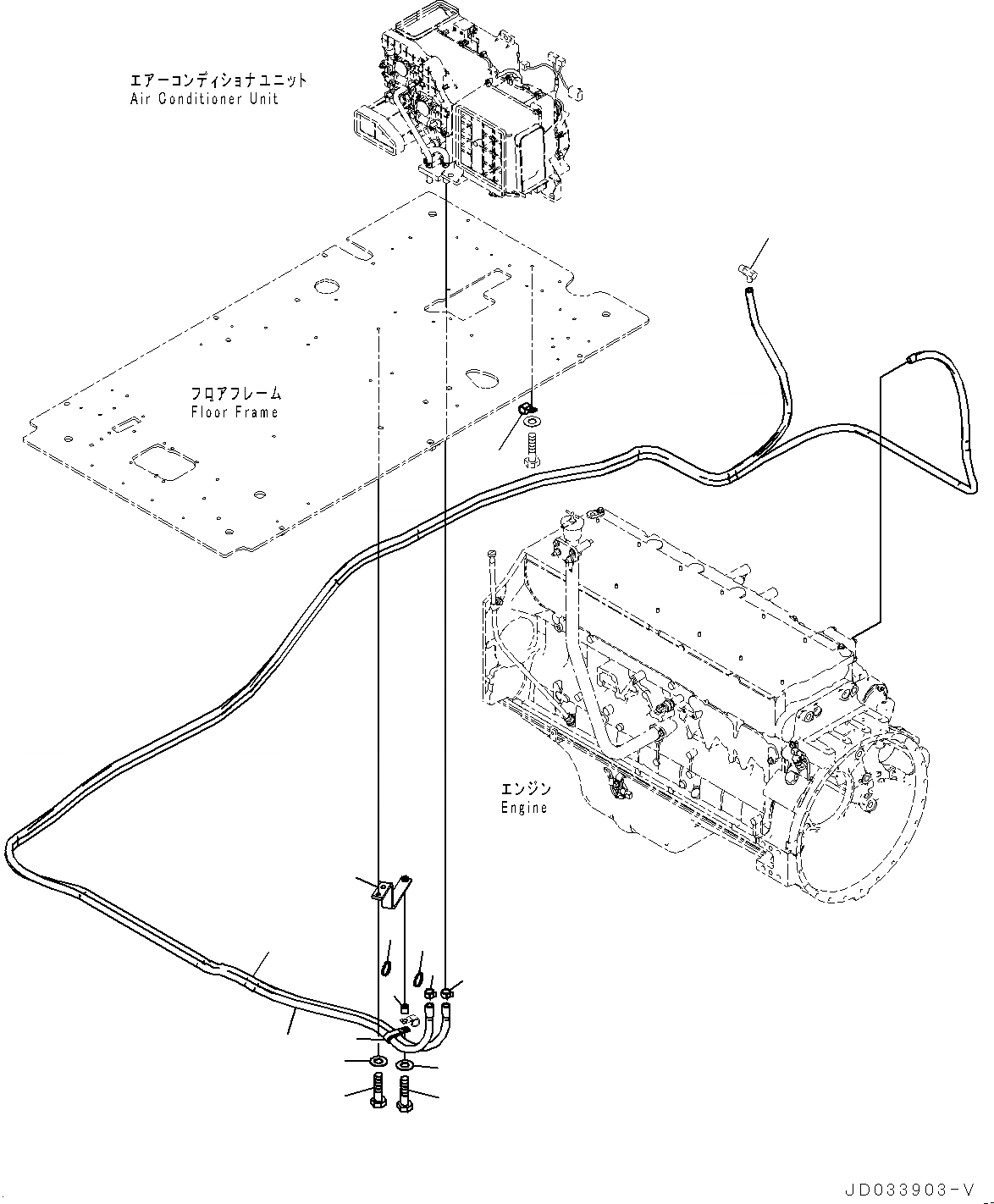 エアーコンディショナユニット
Air Conditioner Unit

フロアフレーム
Floor Frame

エンジン
Engine

JD033903-V