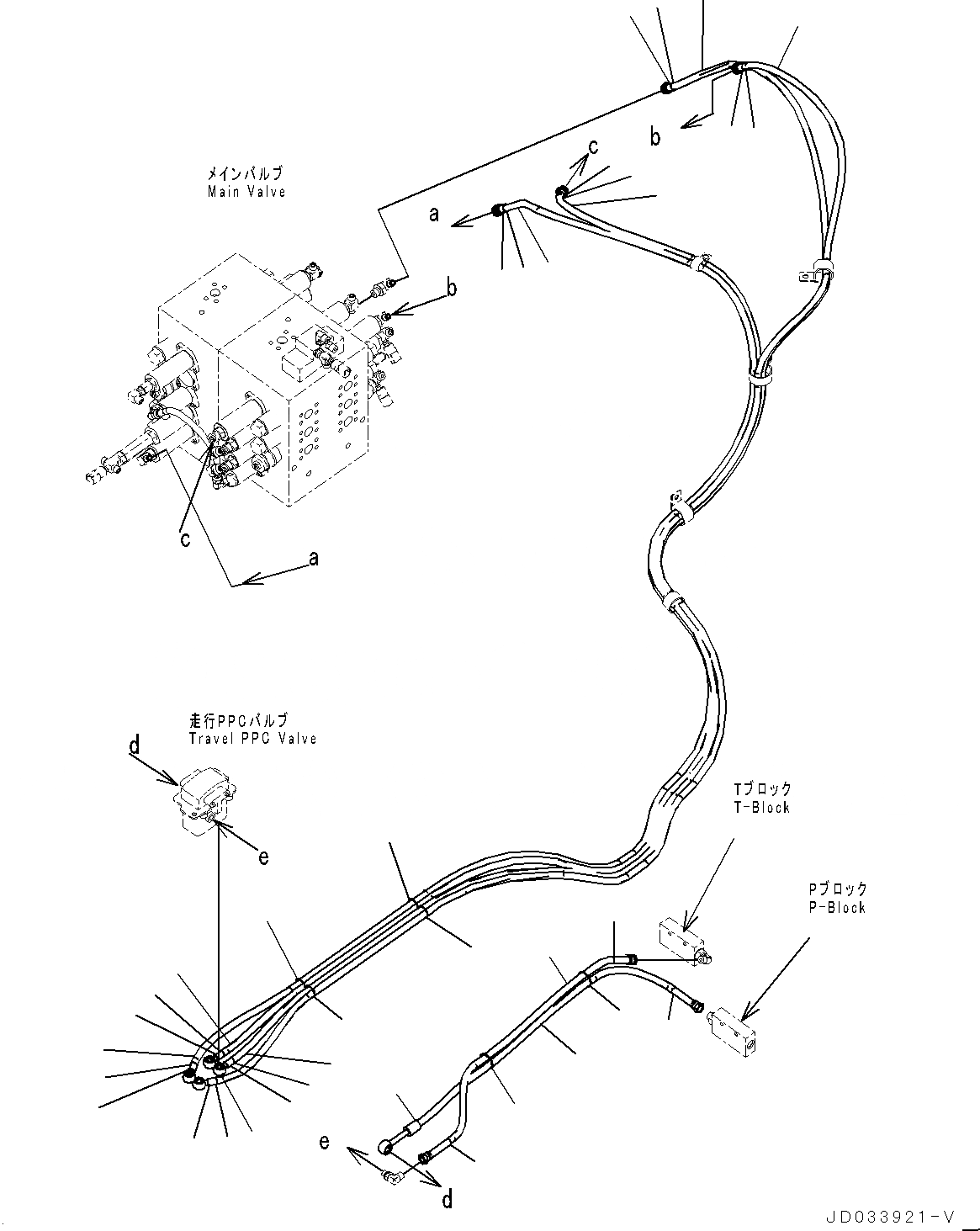 b

c

a

メインバルブ
Main Valve

b

c

a

走行PPCバルブ
Travel PPC Valve

d

e

Tブロック
T-Block

Pブロック
P-Block

e

d

JD033921-V