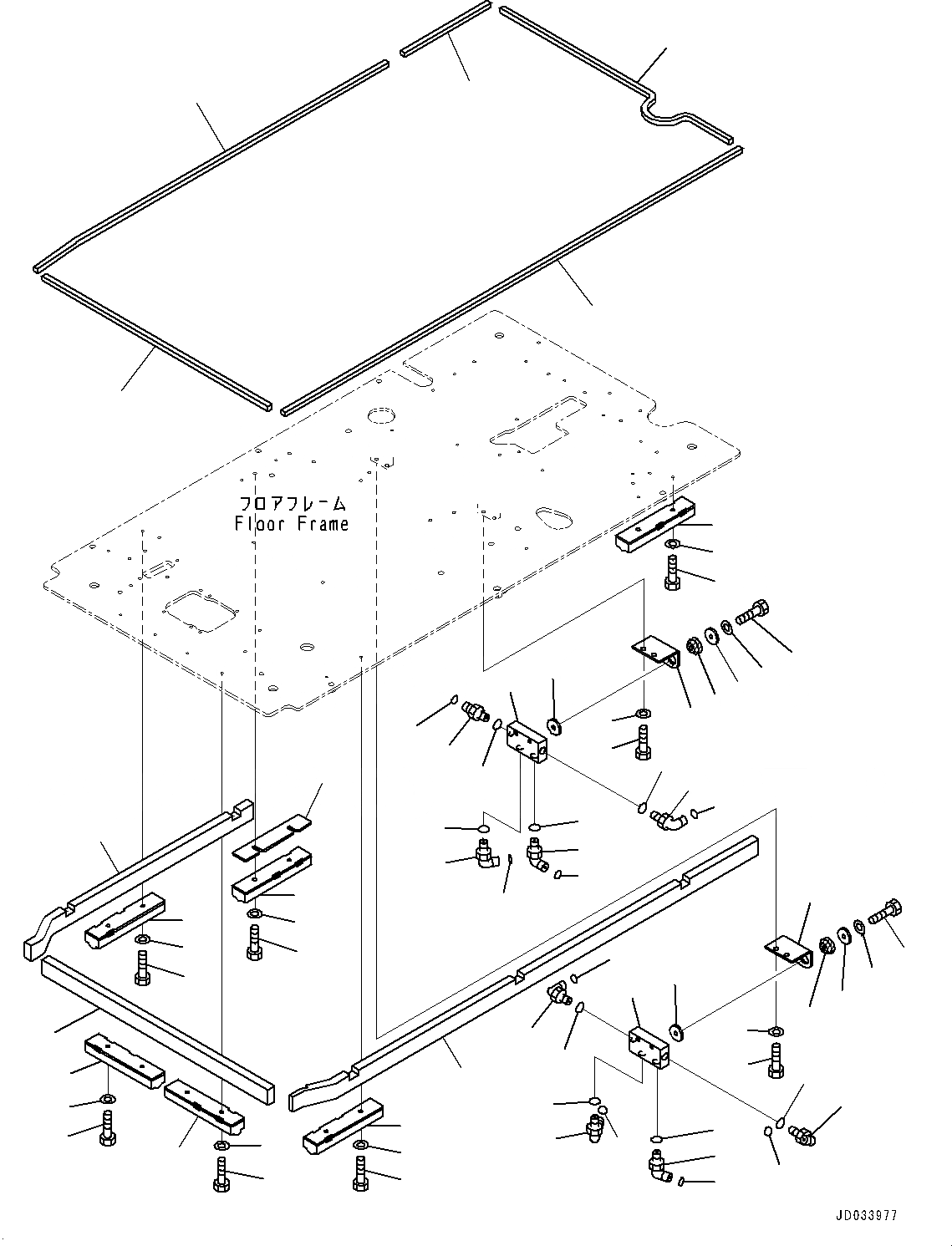 フロアフレーム
Floor Frame

JD033977