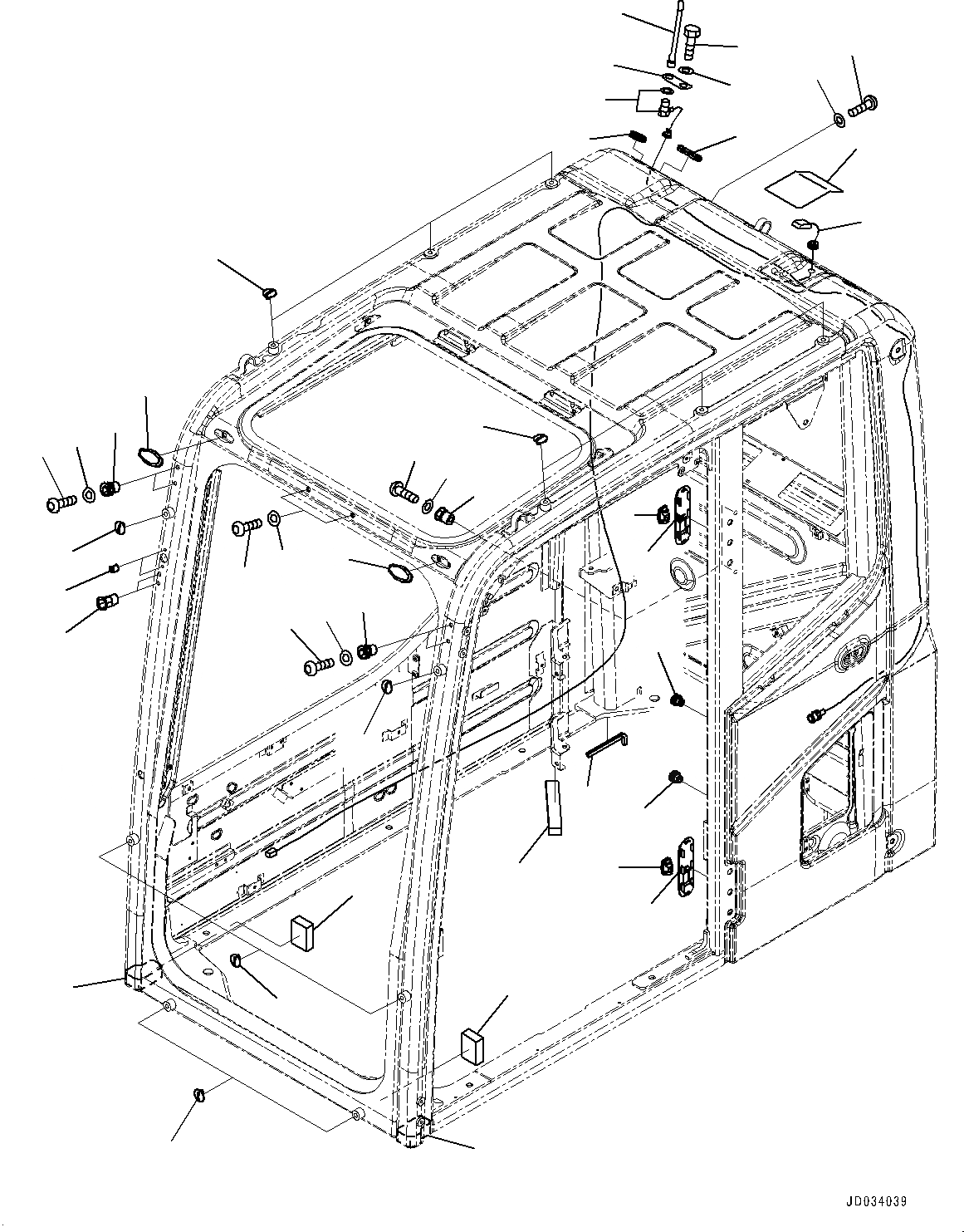 JD034039