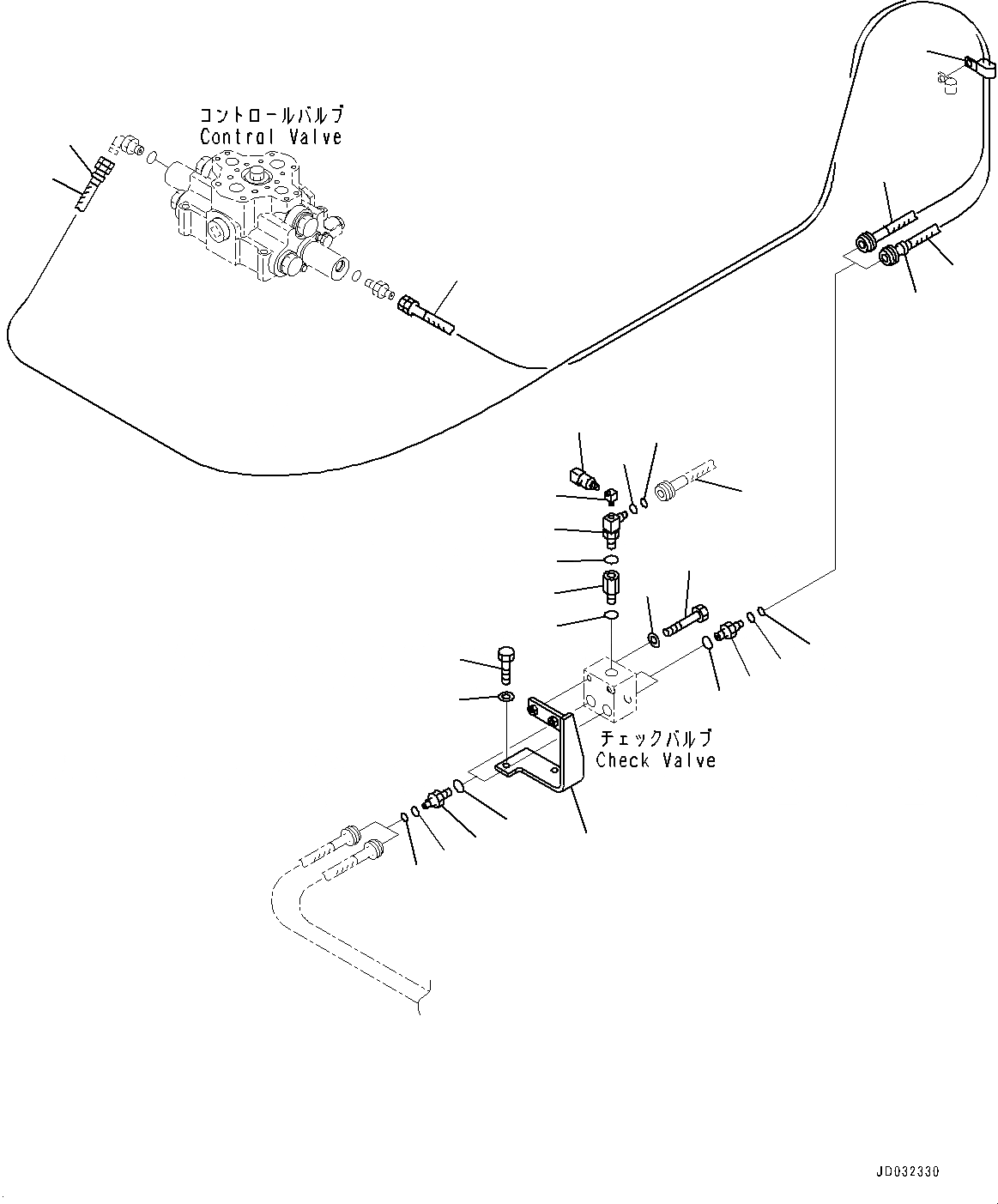 コントロールバルブ
Control Valve

チェックバルブ
Check Valve

JD032330