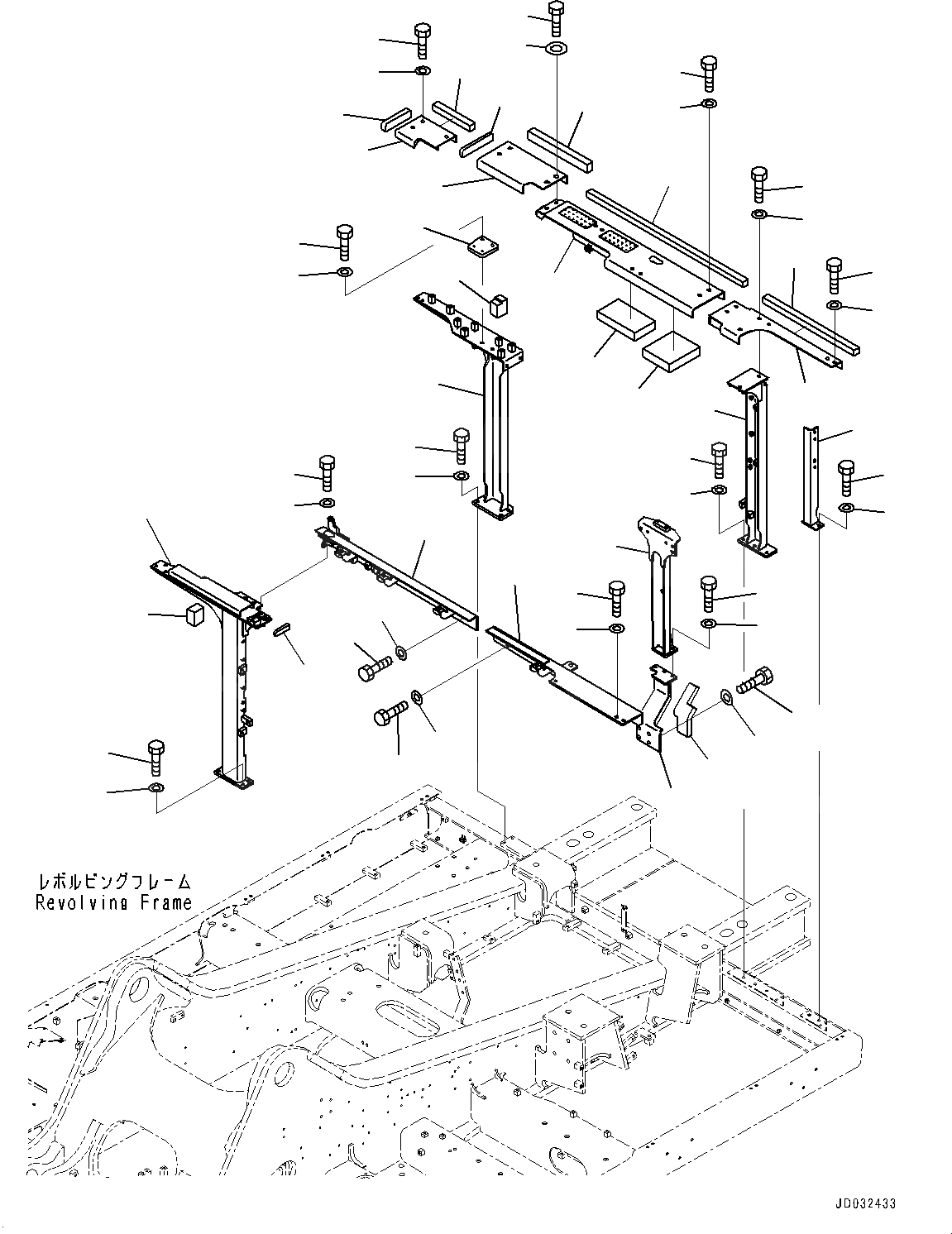 レボルビングフレーム
Revolving Frame

JD032433