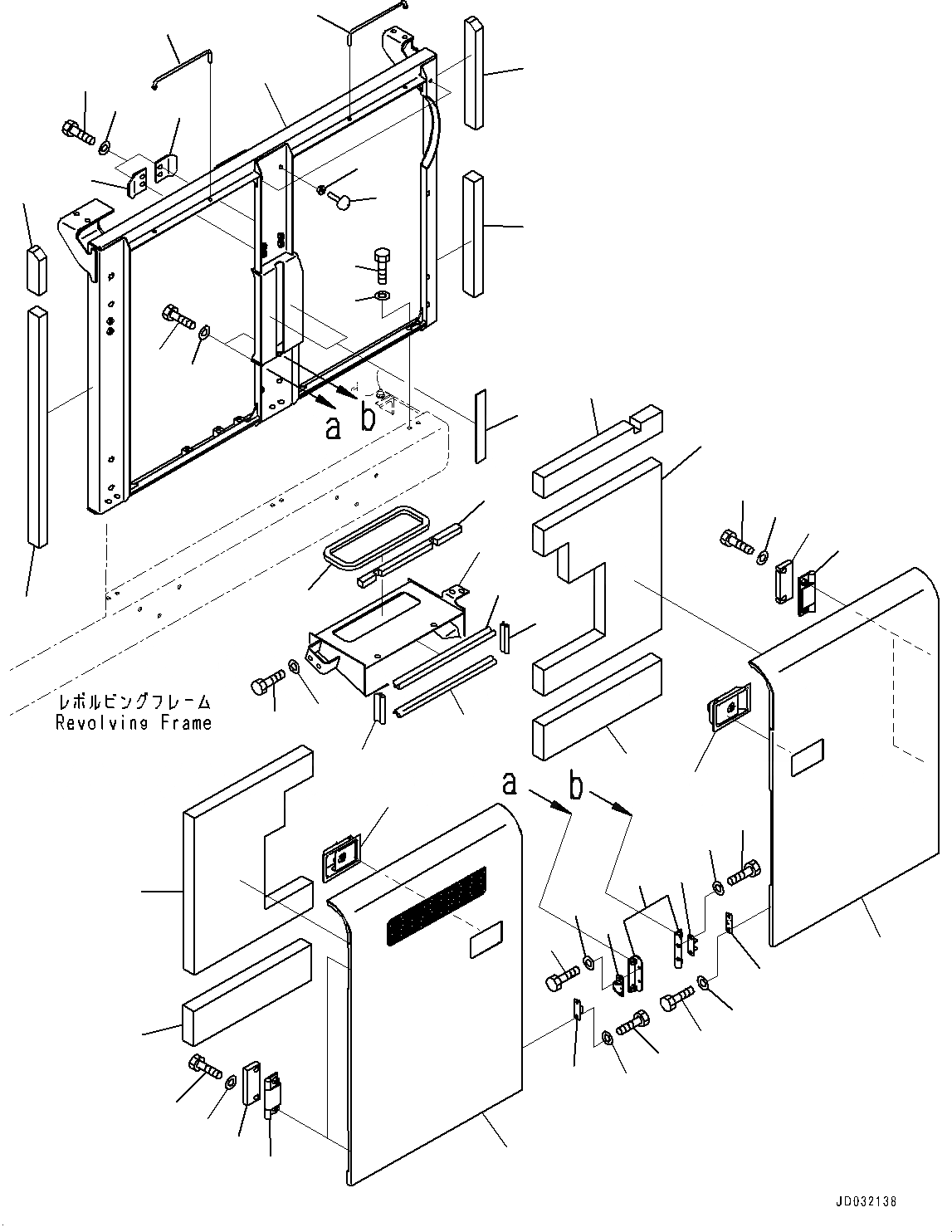 a b

レボルビングフレーム
Revolving Frame

a b

JD032138