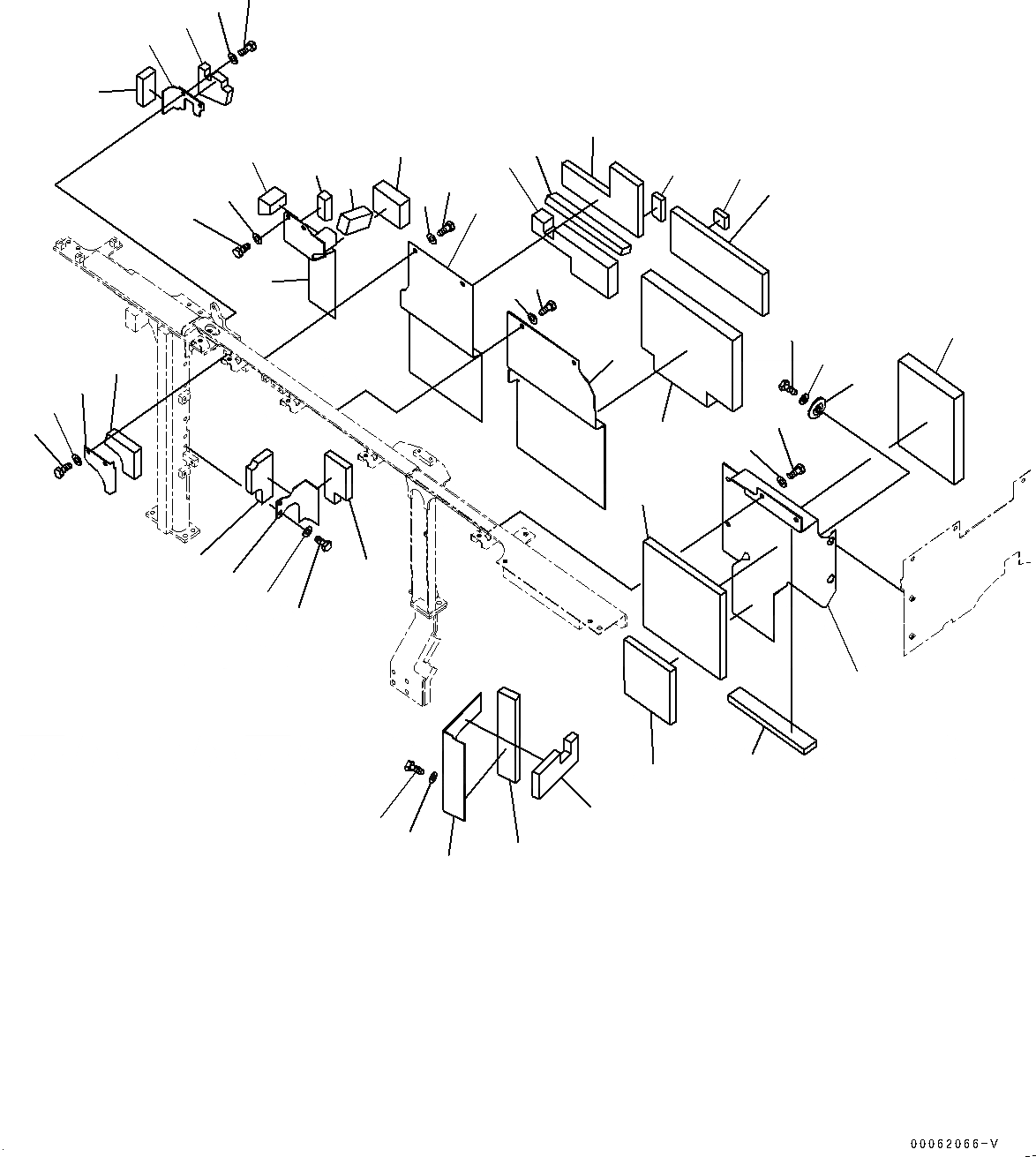 00062066-V