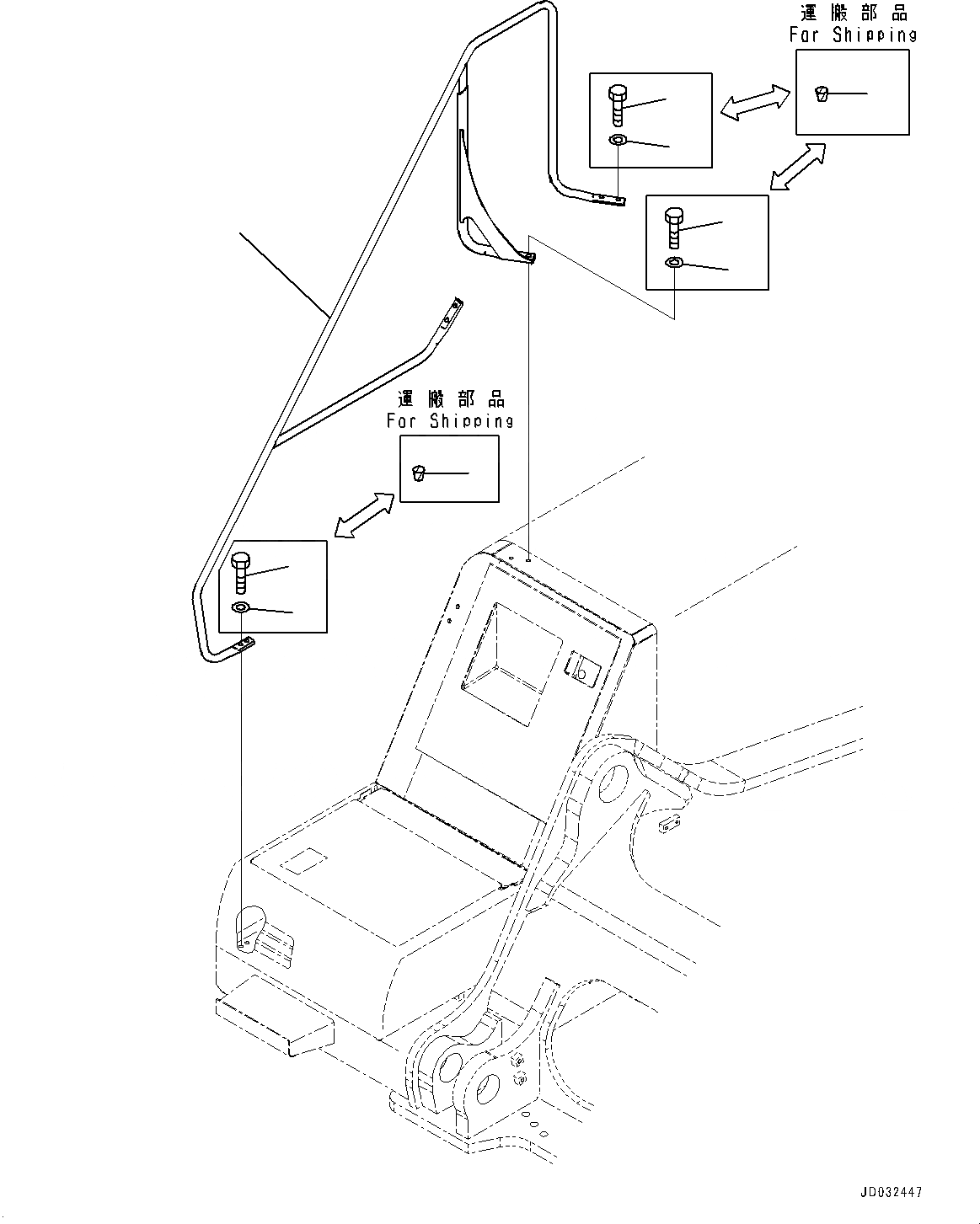 運搬部品
For Shipping

運搬部品
For Shipping

JD032447