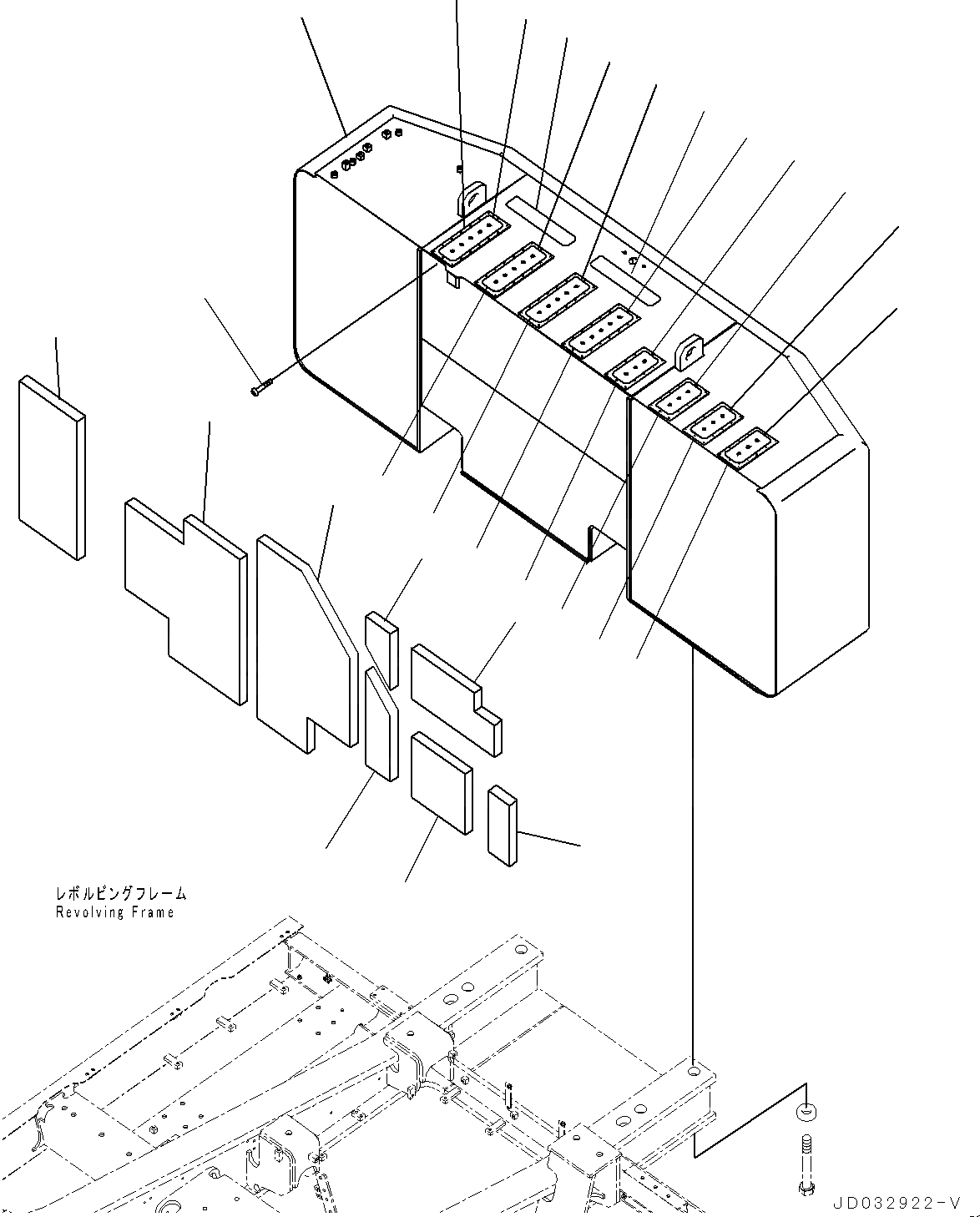 レボルビングフレーム
Revolving Frame

JD032922-V