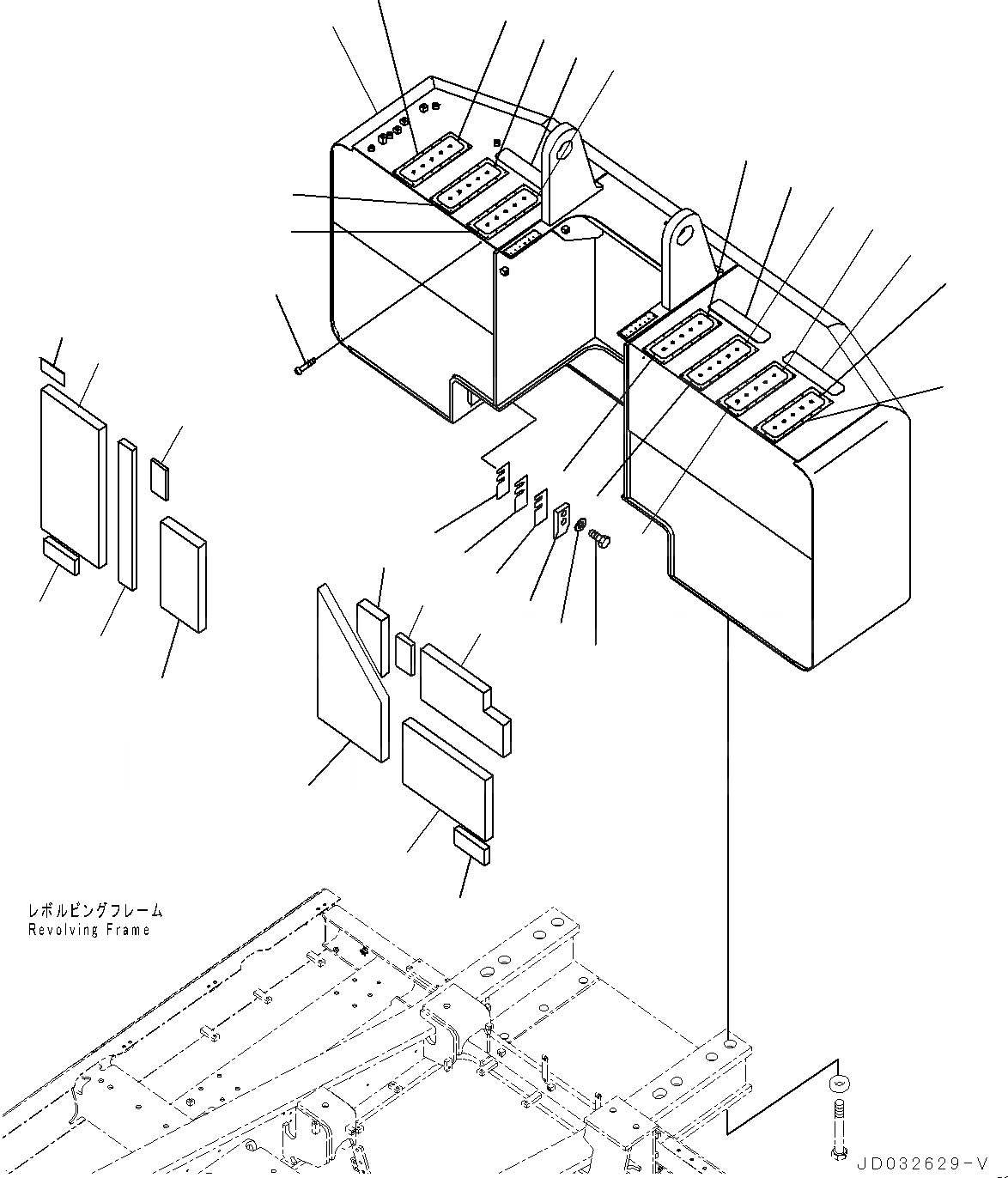 レボルビングフレーム
Revolving Frame

JD032629-V