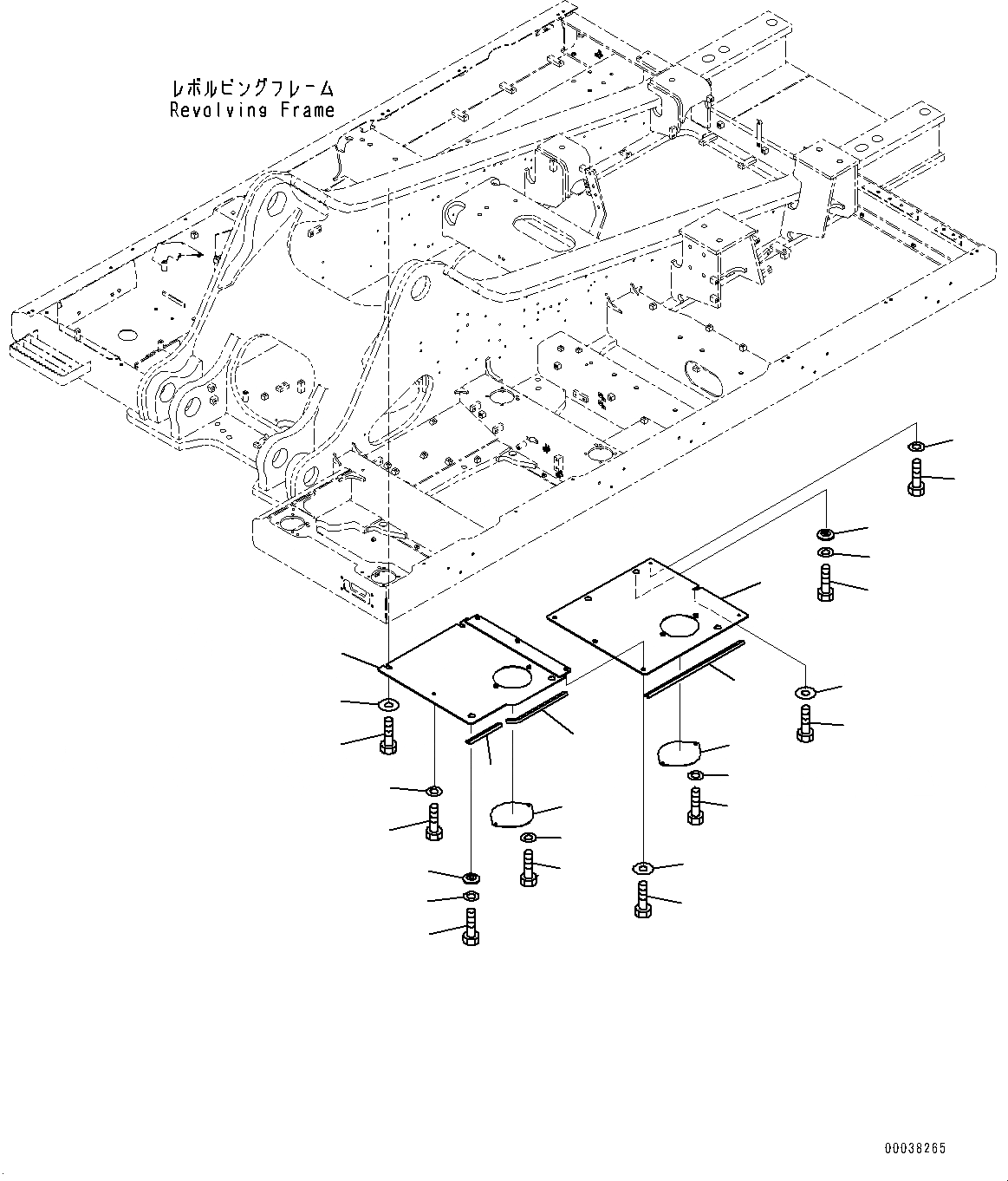 レボルビングフレーム
Revolving Frame

00038265