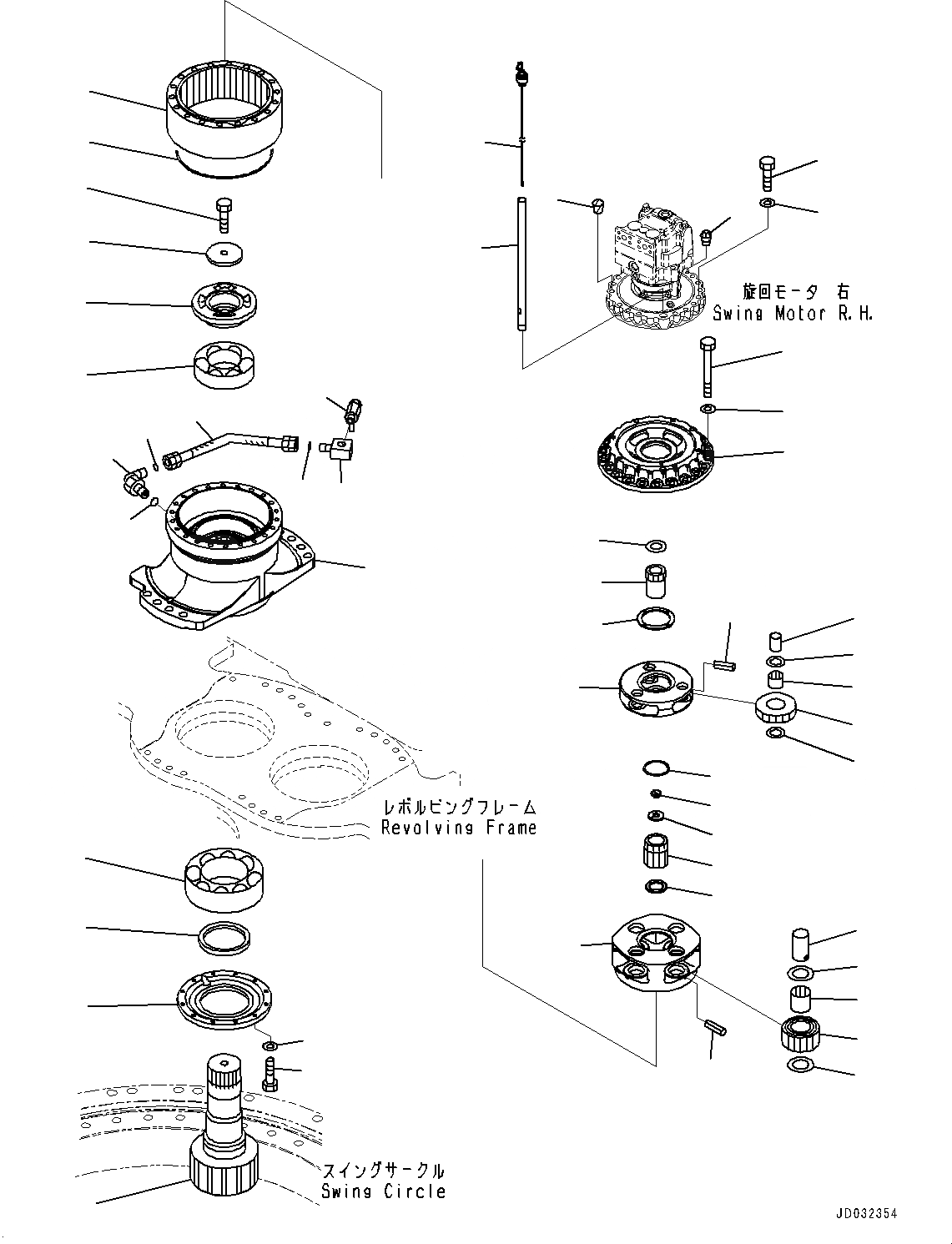 旋回モータ 右
Swing Motor R.H.

レボルビングフレーム
Revolving Frame

スイングサークル
Swing Circle

JD032354