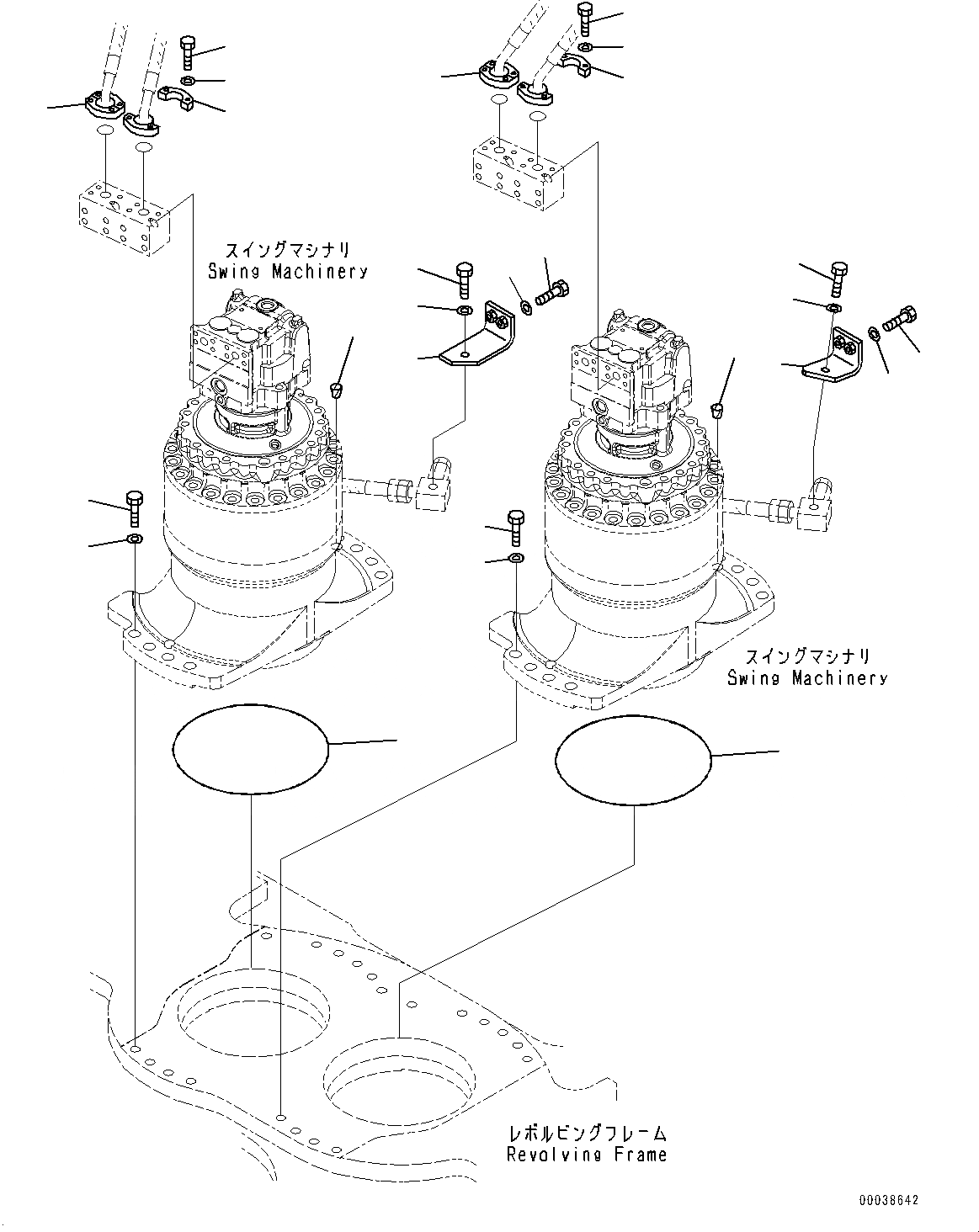 スイングマシナリ
Swing Machinery

スイングマシナリ
Swing Machinery

レボルビングフレーム
Revolving Frame

00038642