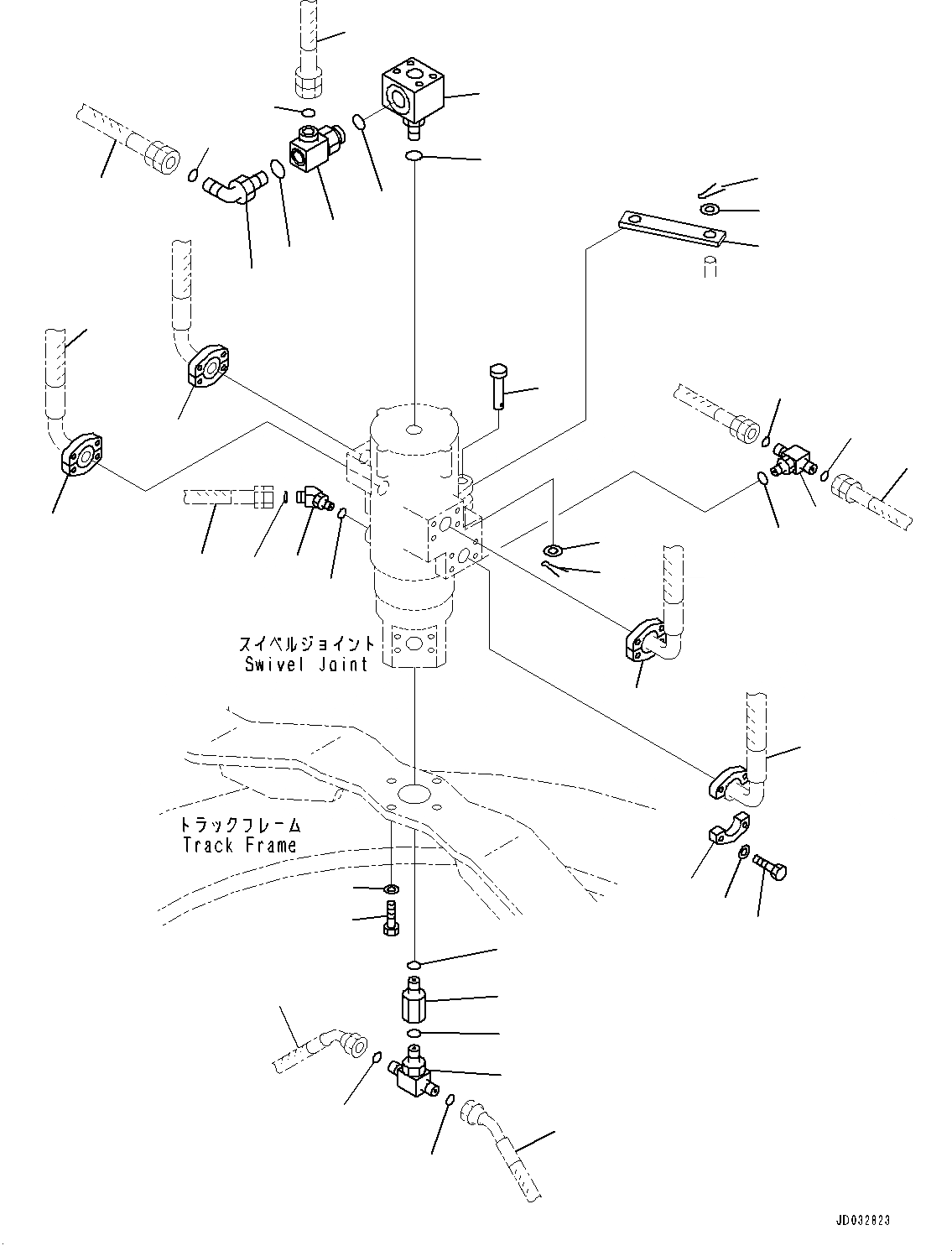 スイベルジョイント
Swivel Joint

トラックフレーム
Track Frame

JD032823