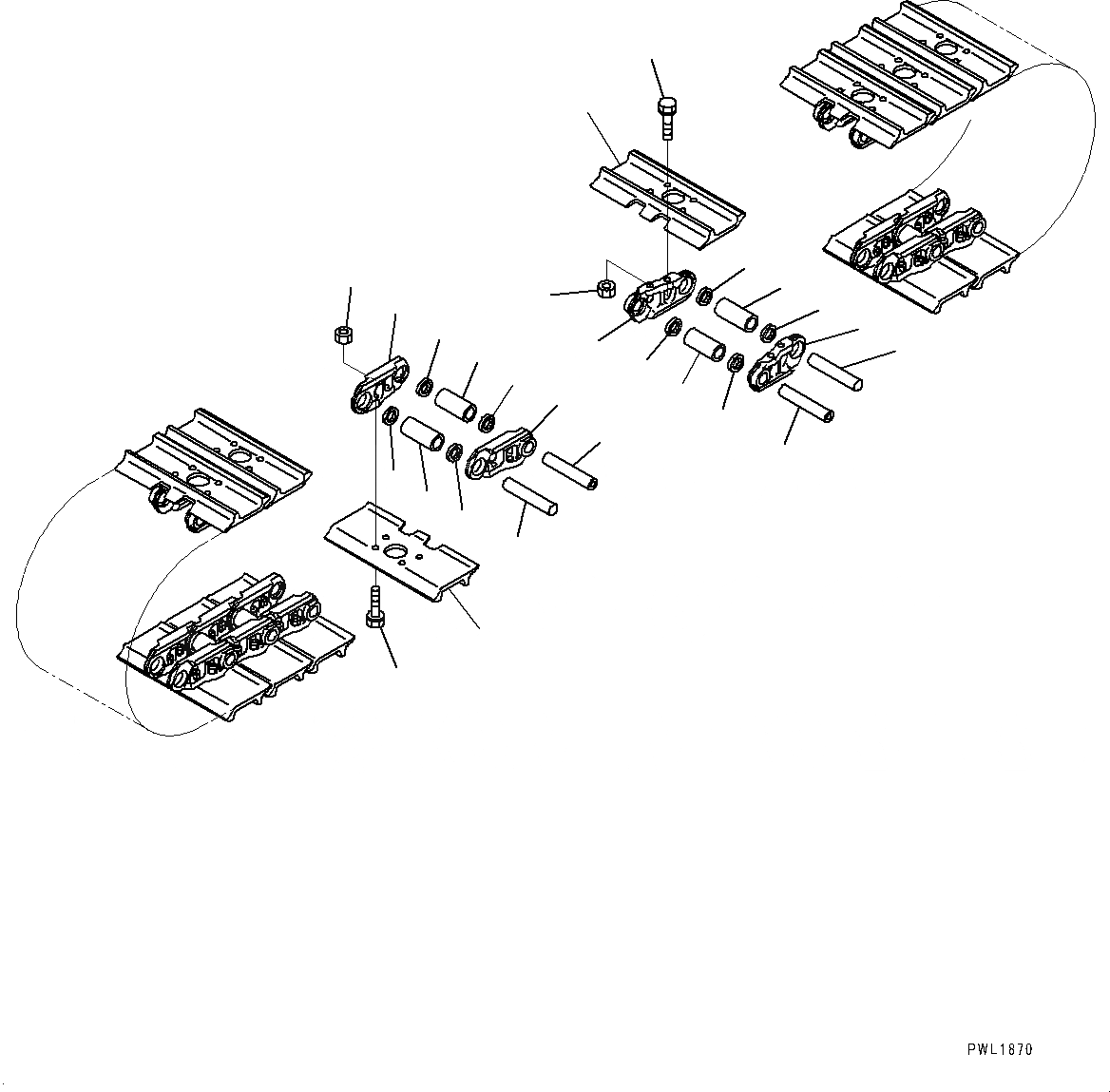 PWL1870