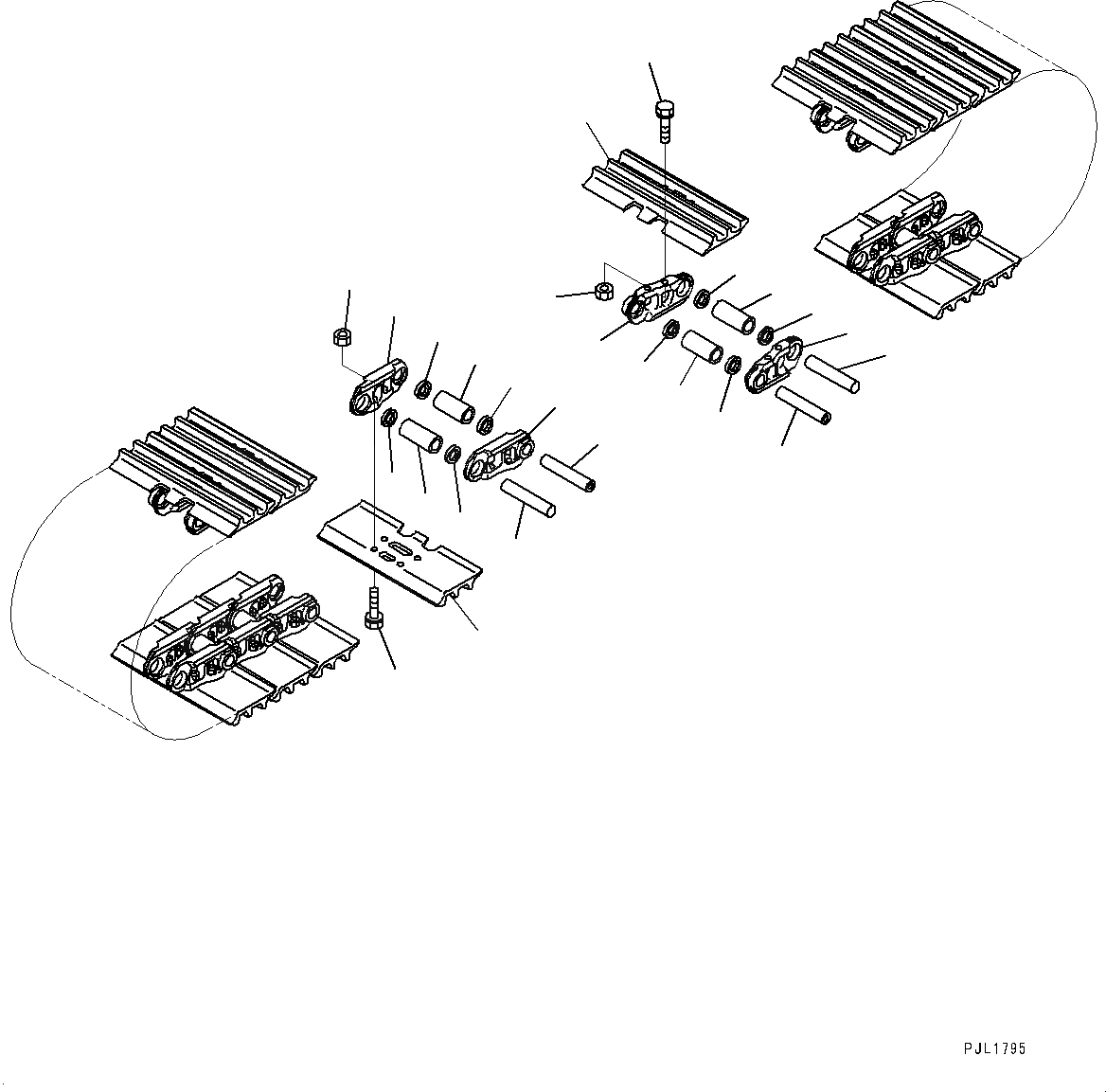 PJL1795