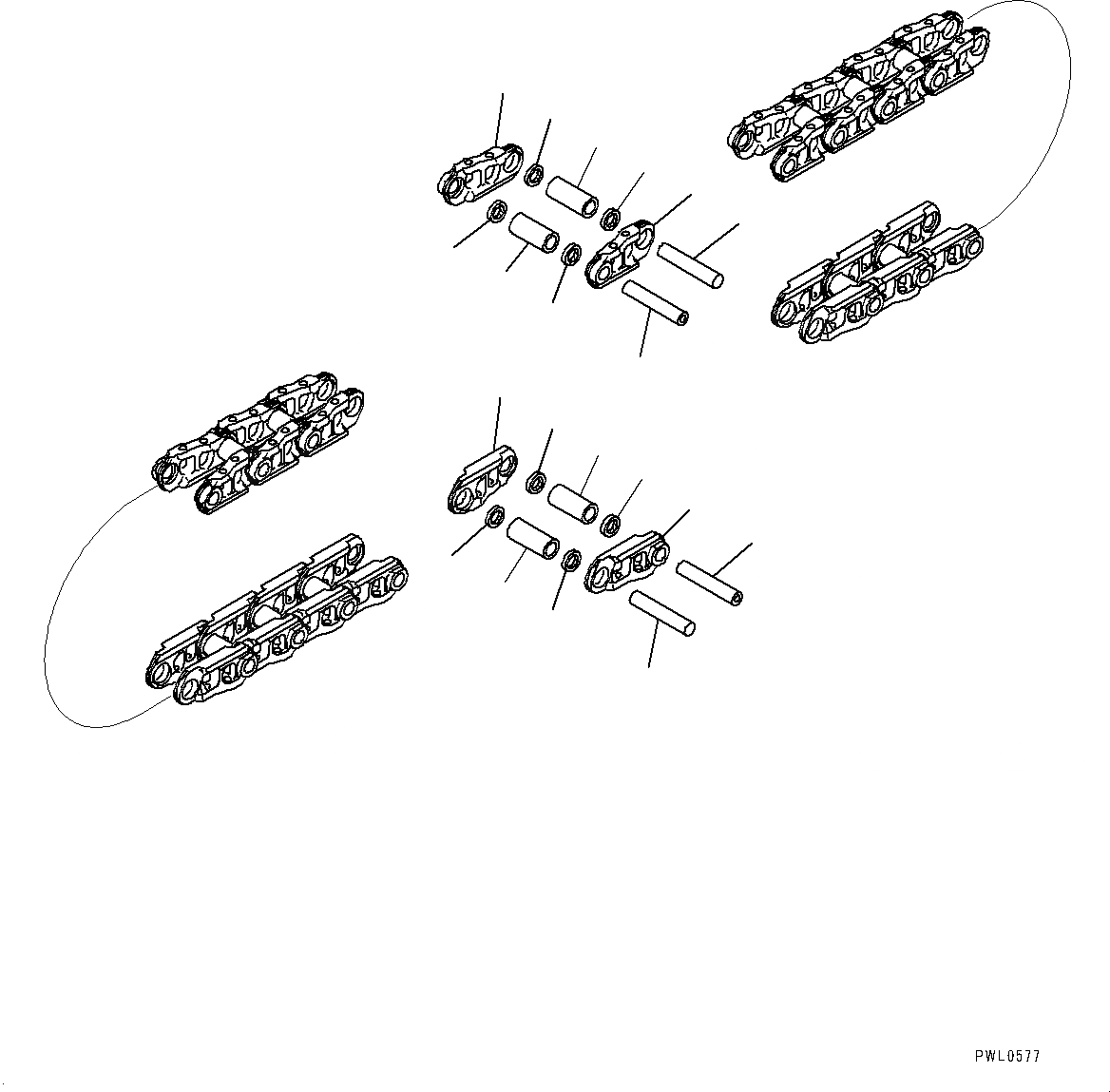 PWL0577