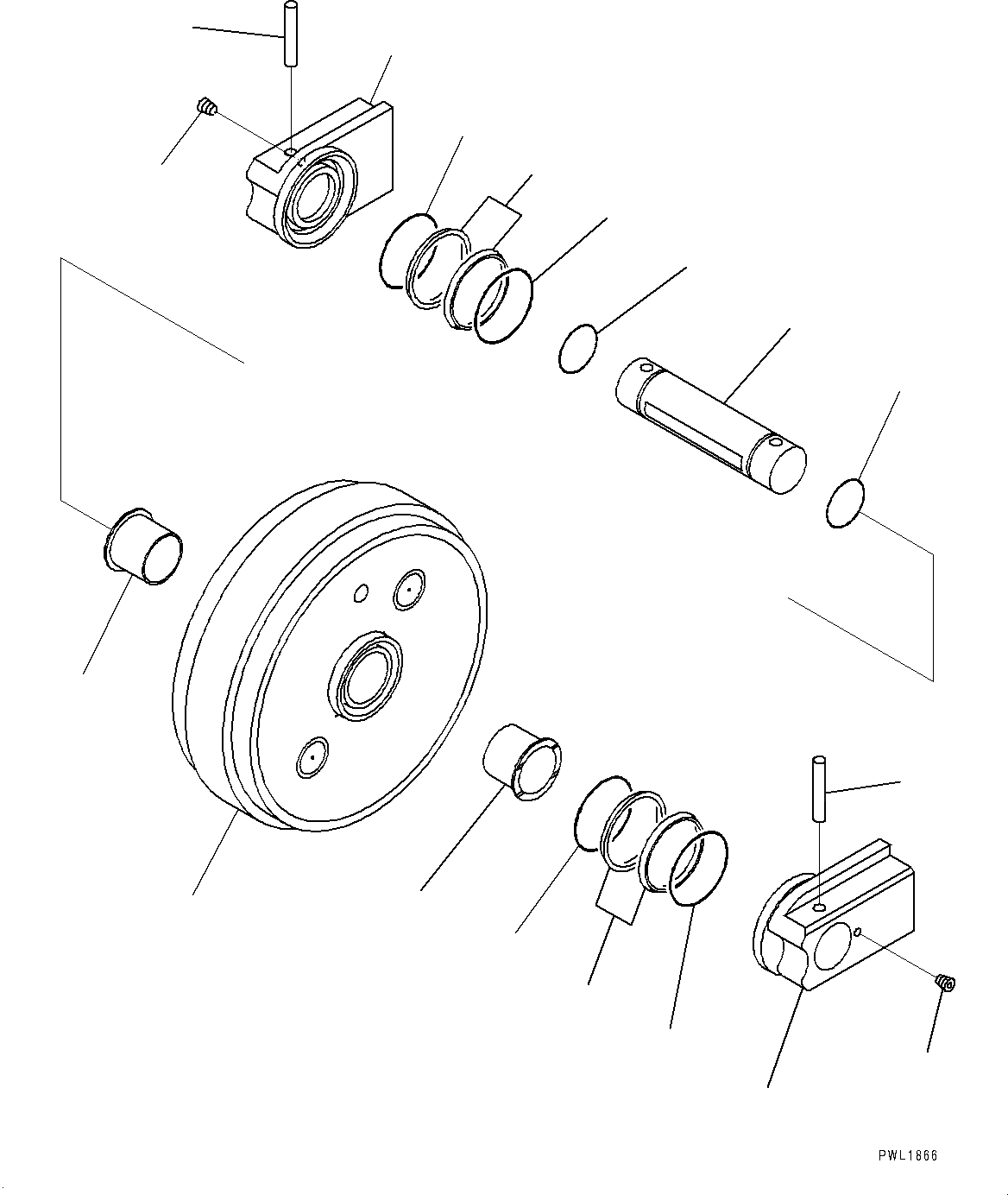 PWL1866