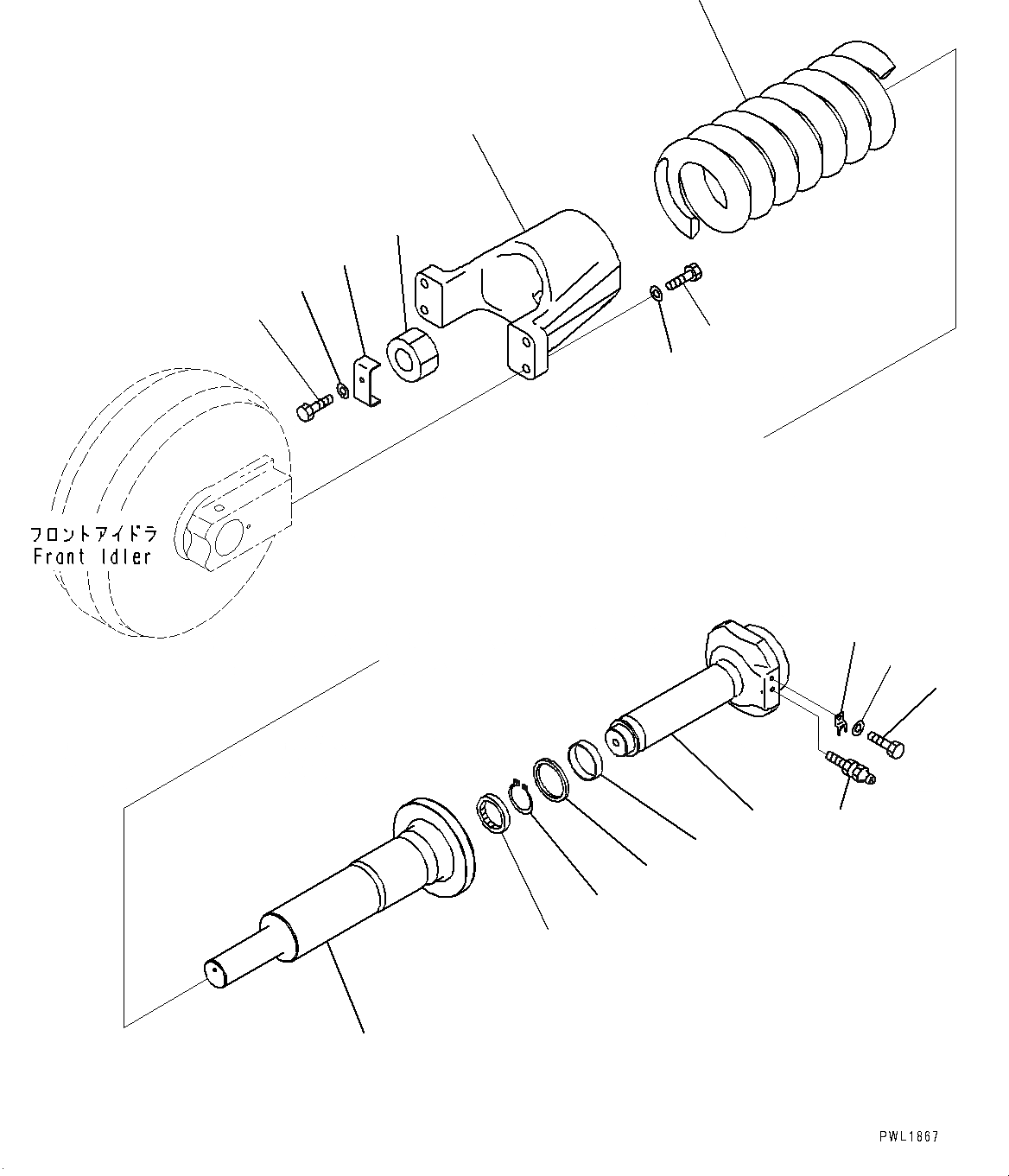 フロントアイドラ
Front Idler

PWL1867