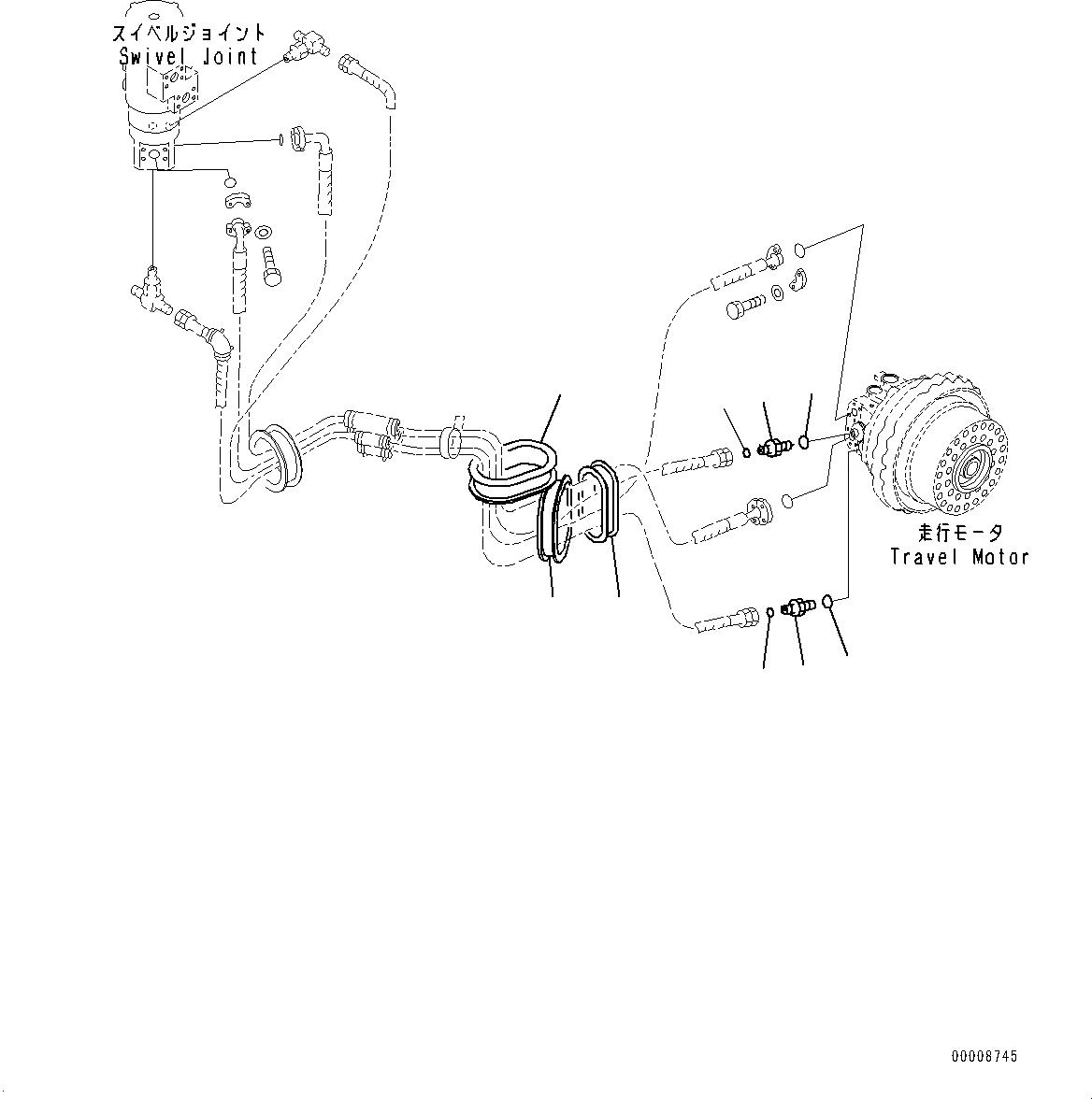 スイベルジョイント
Swivel Joint

走行モータ
Travel Motor

00008745