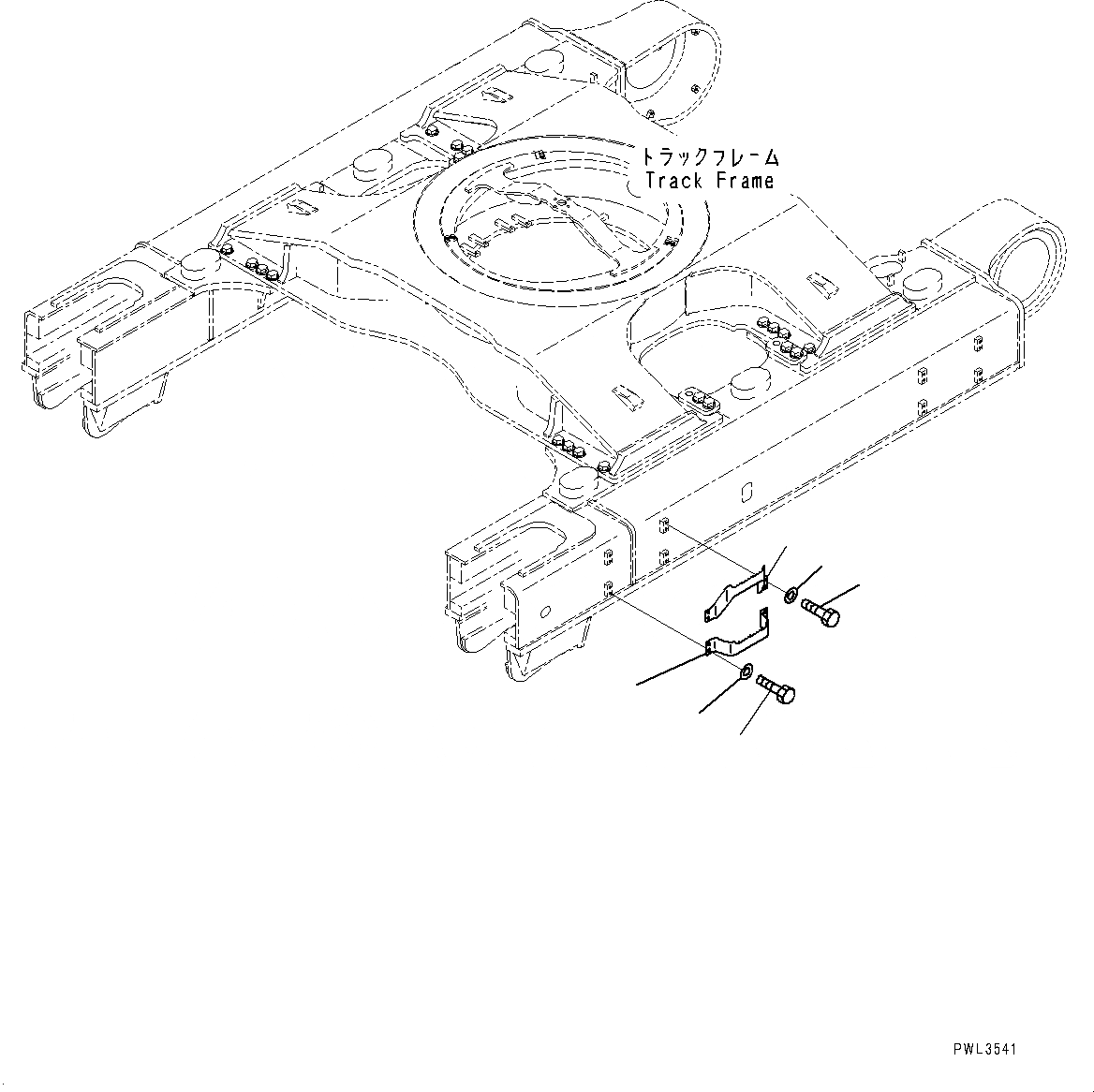 トラックフレーム
Track Frame

PWL3541