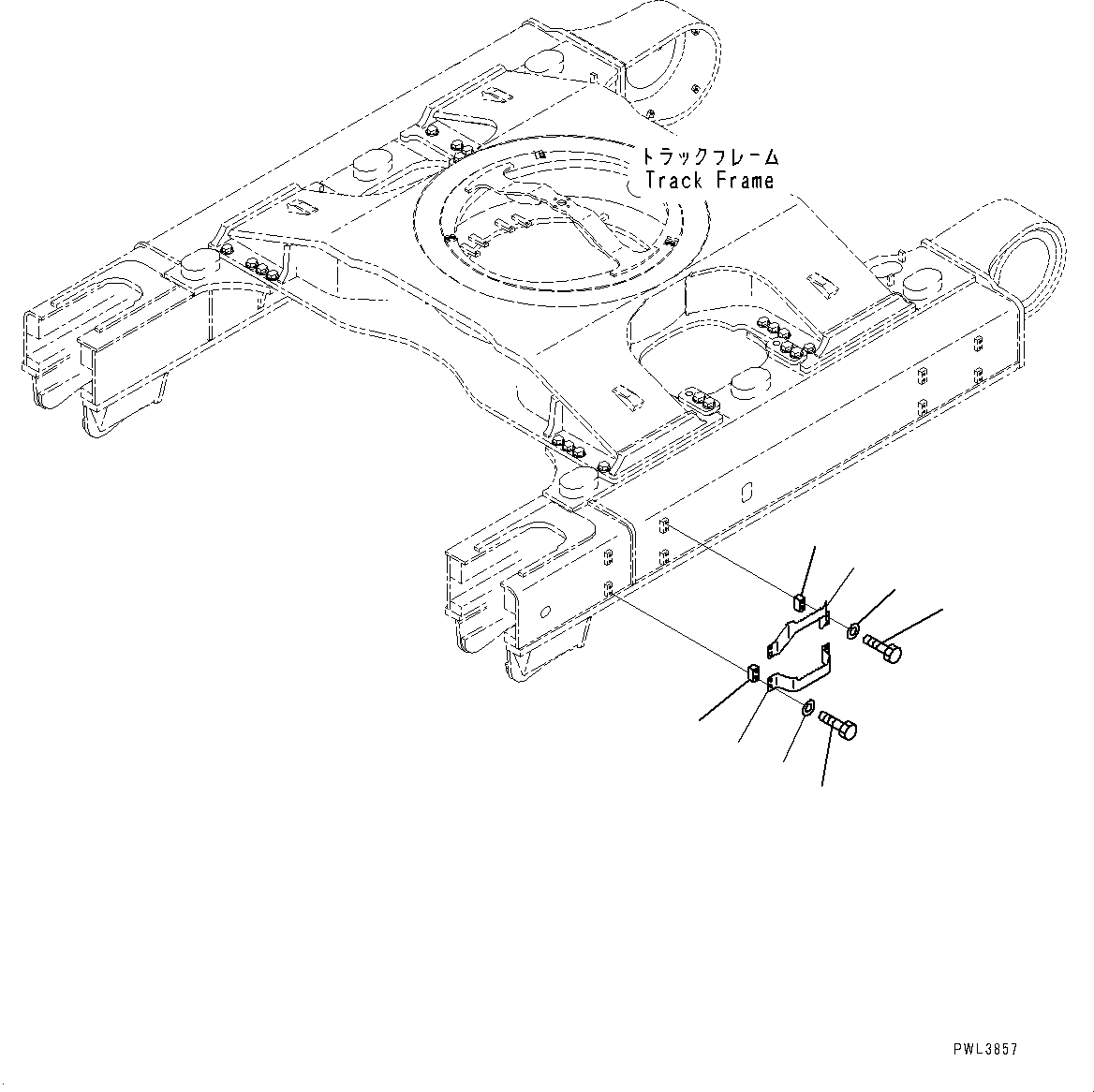 トラックフレーム
Track Frame

PWL3857