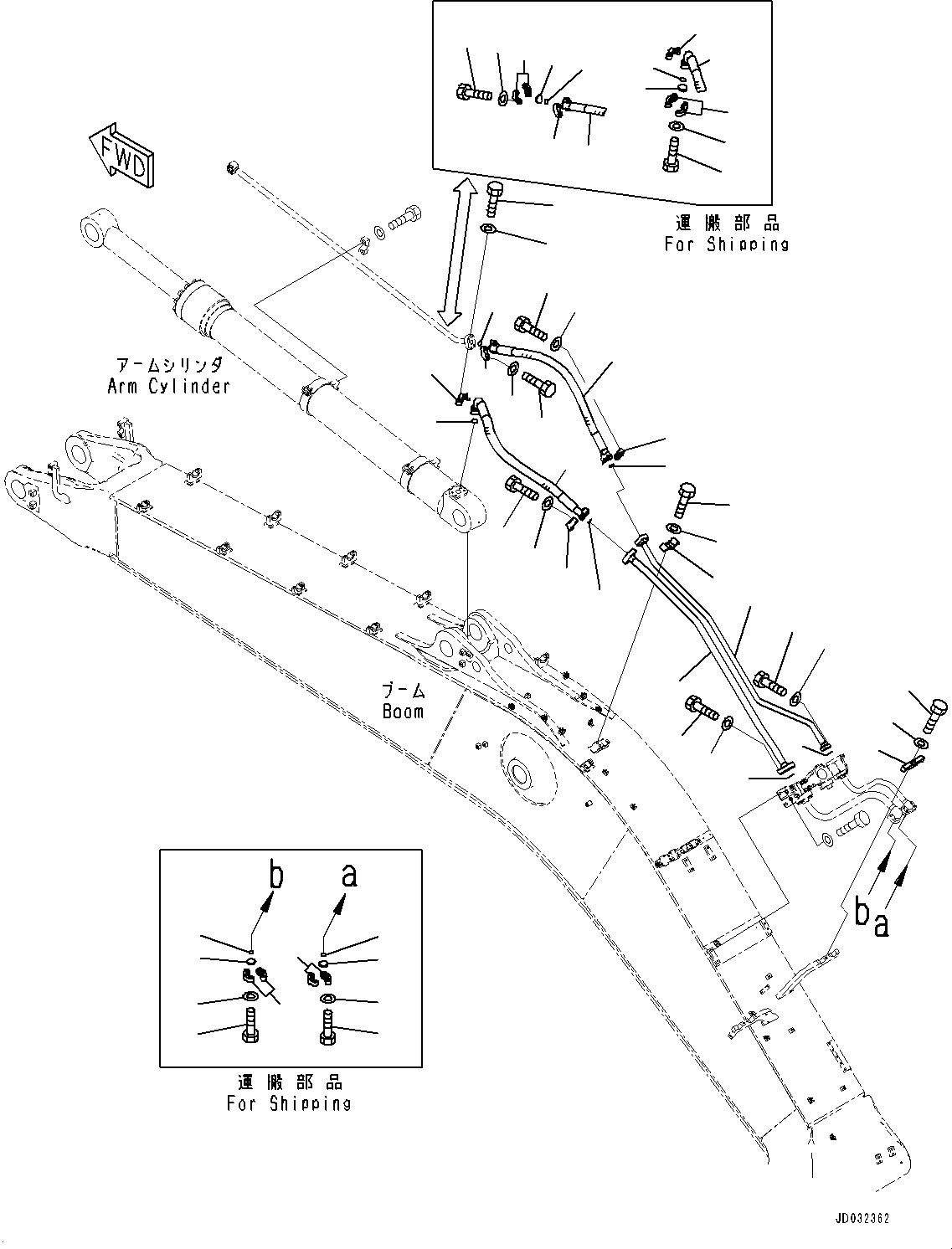 FWD

運搬部品
For Shipping

アームシリンダ
Arm Cylinder

ブーム
Boom

b a

b a

運搬部品
For Shipping

JD032362