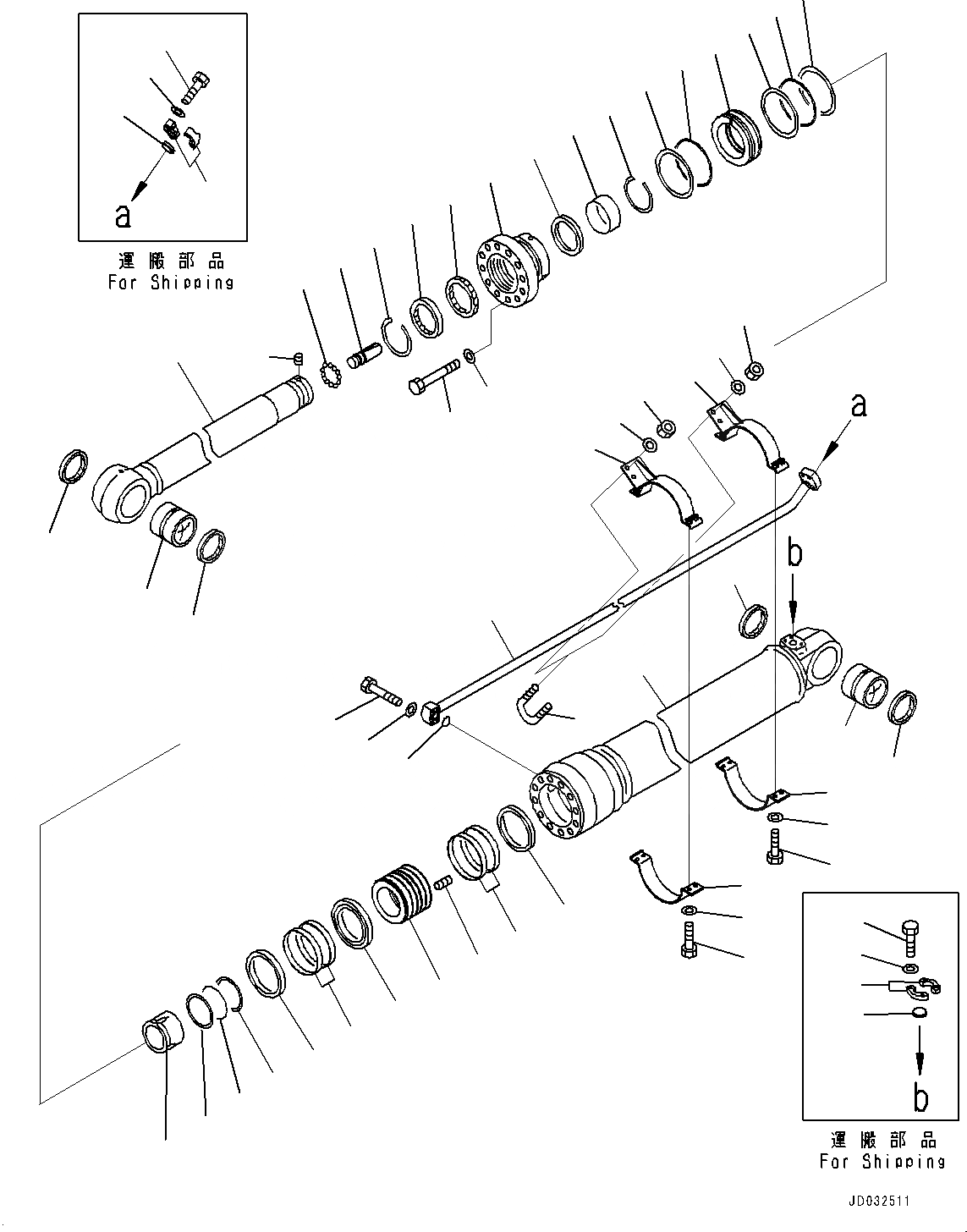 a

運搬部品
For Shipping

a

b

b

運搬部品
For Shipping

JD032511