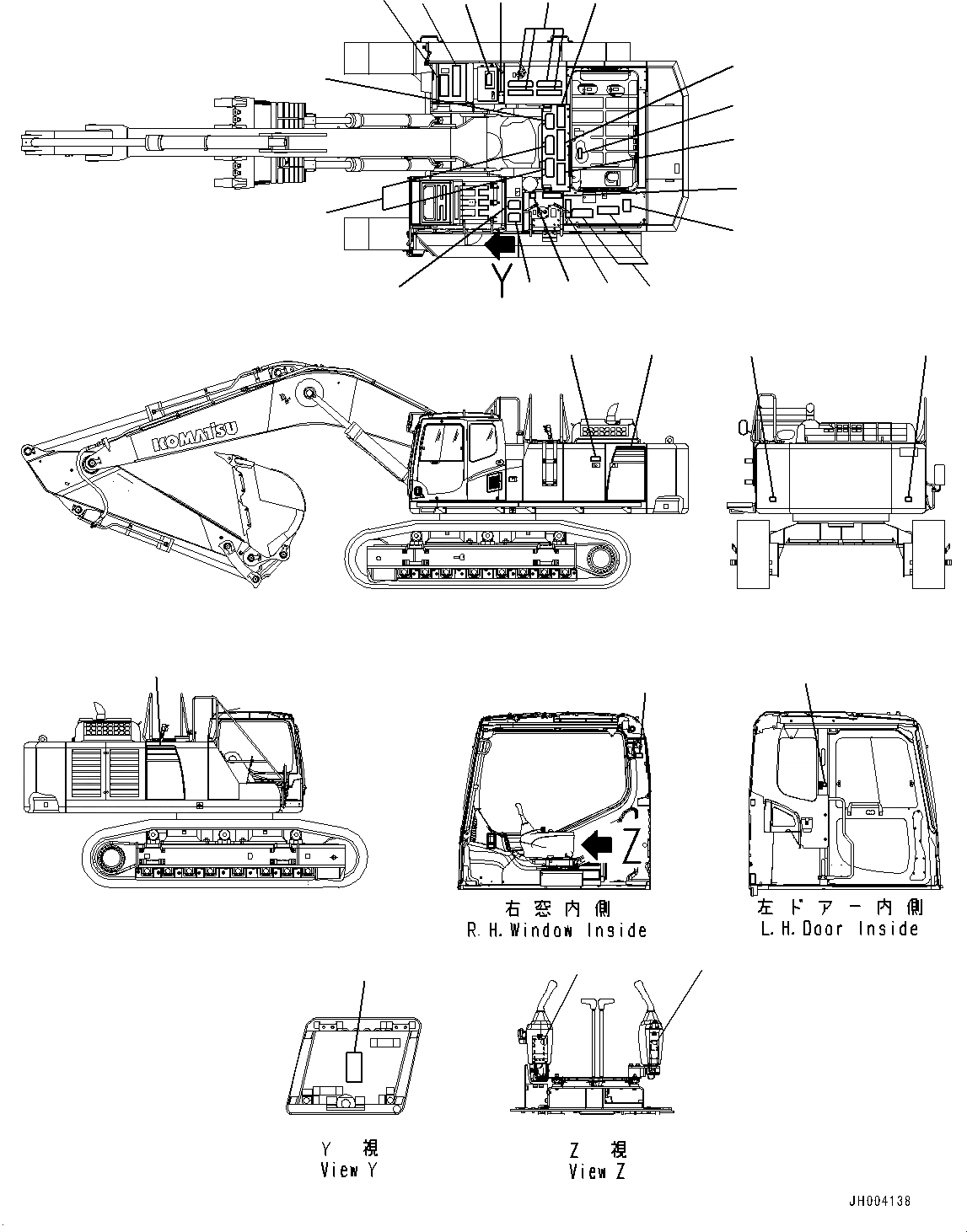 Y

KOMATSU

Z

右窓内側
R.H.Window Inside

左ドアー内側
L.H.Door Inside

Y 視
View Y

Z 視
View Z

JH004138