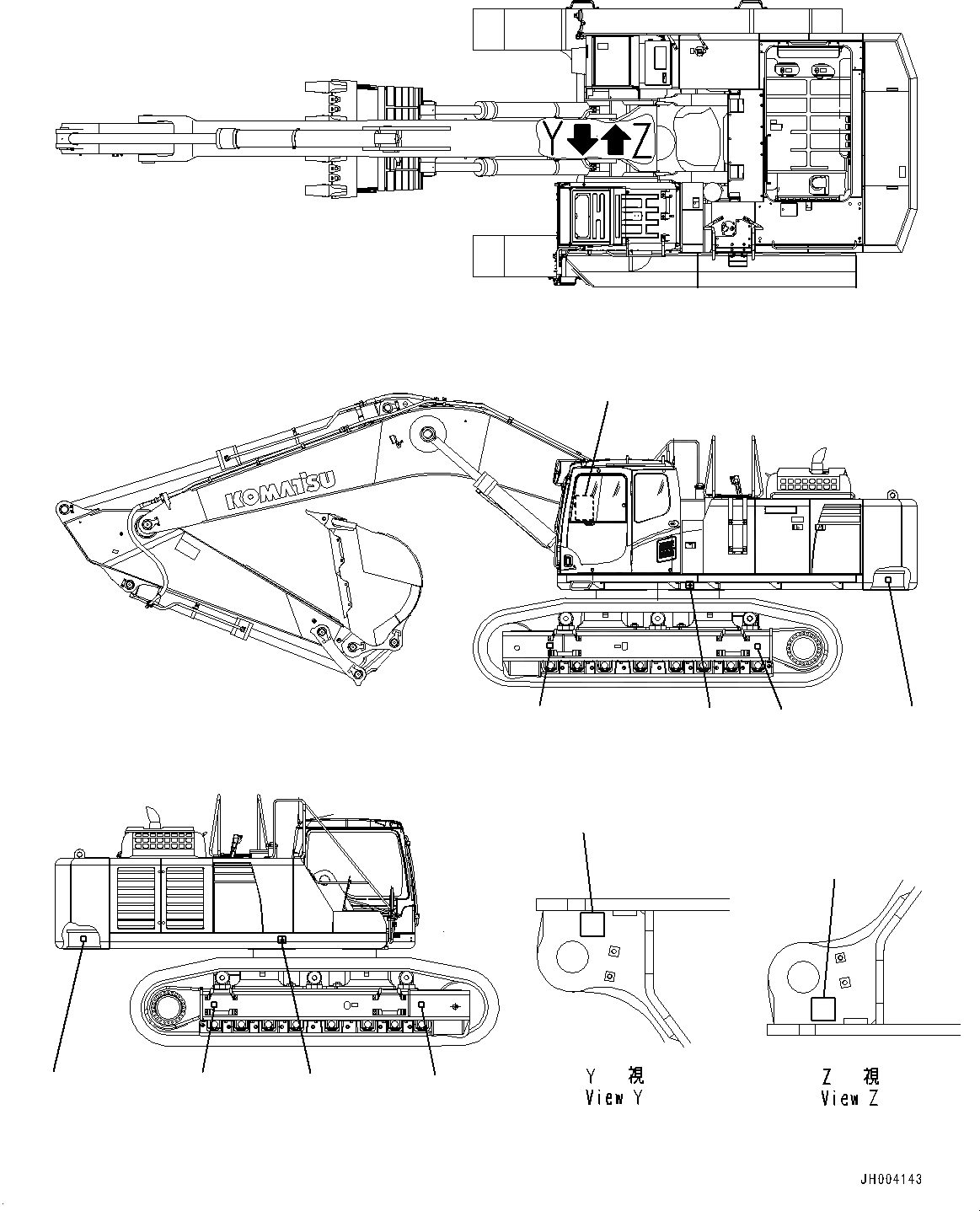 Y Z

KOMATSU

Y 視
View Y

Z 視
View Z

JH004143