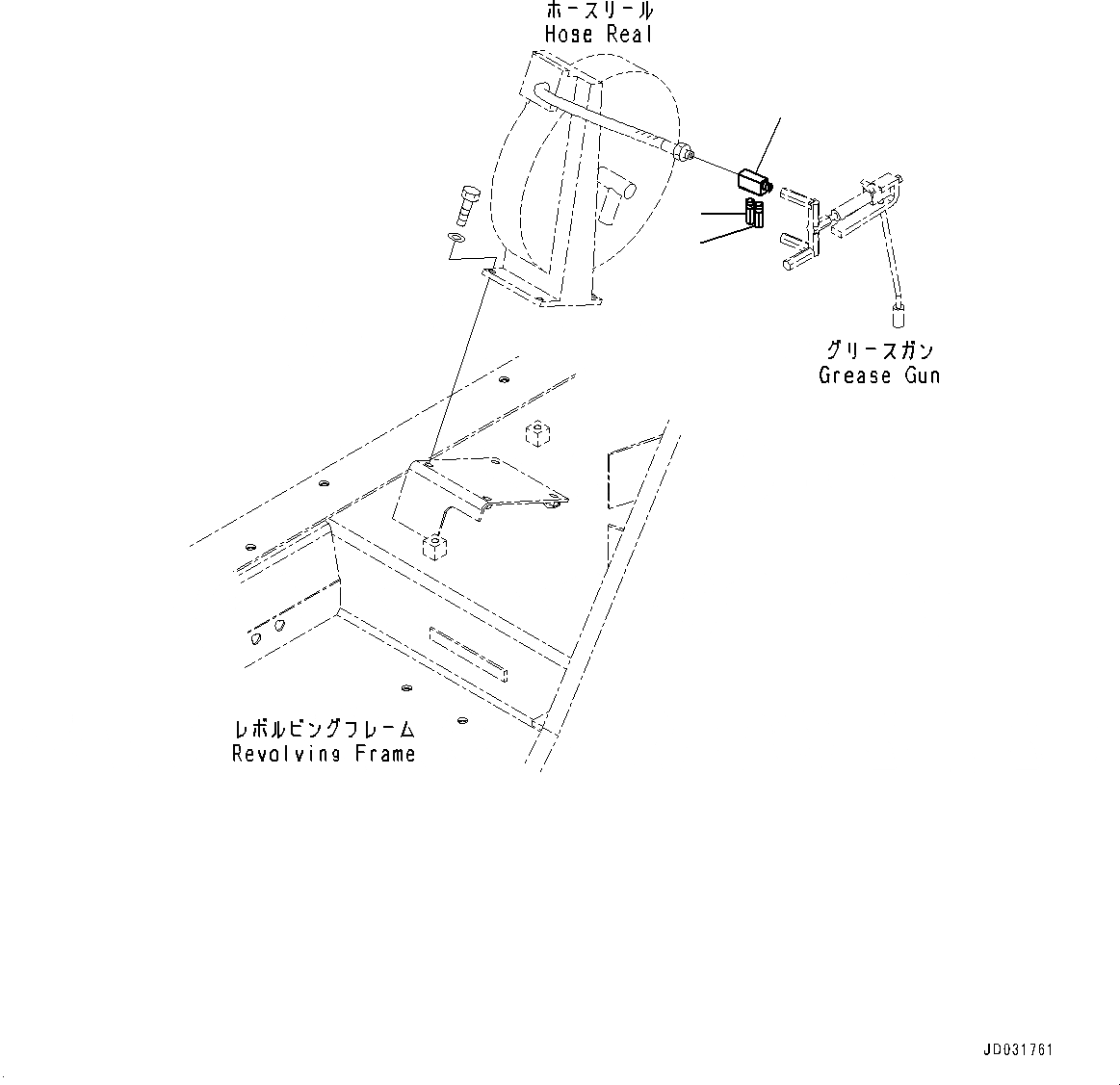 ホースリール
Hose Real

グリースガン
Grease Gun

レボルビングフレーム
Revolving Frame

JD031761