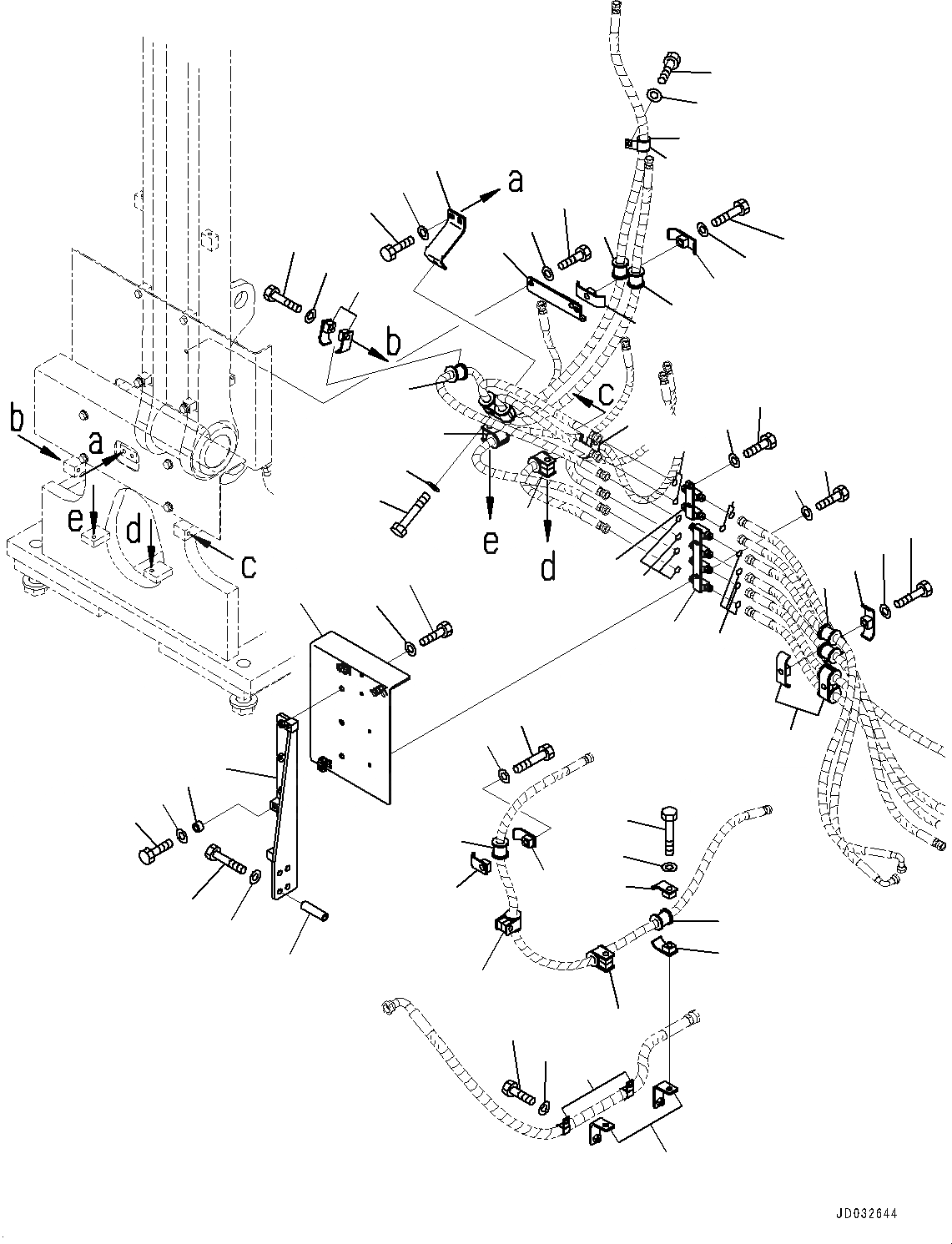 a
b
c
b
a
e
d
c
e
d
JD032644