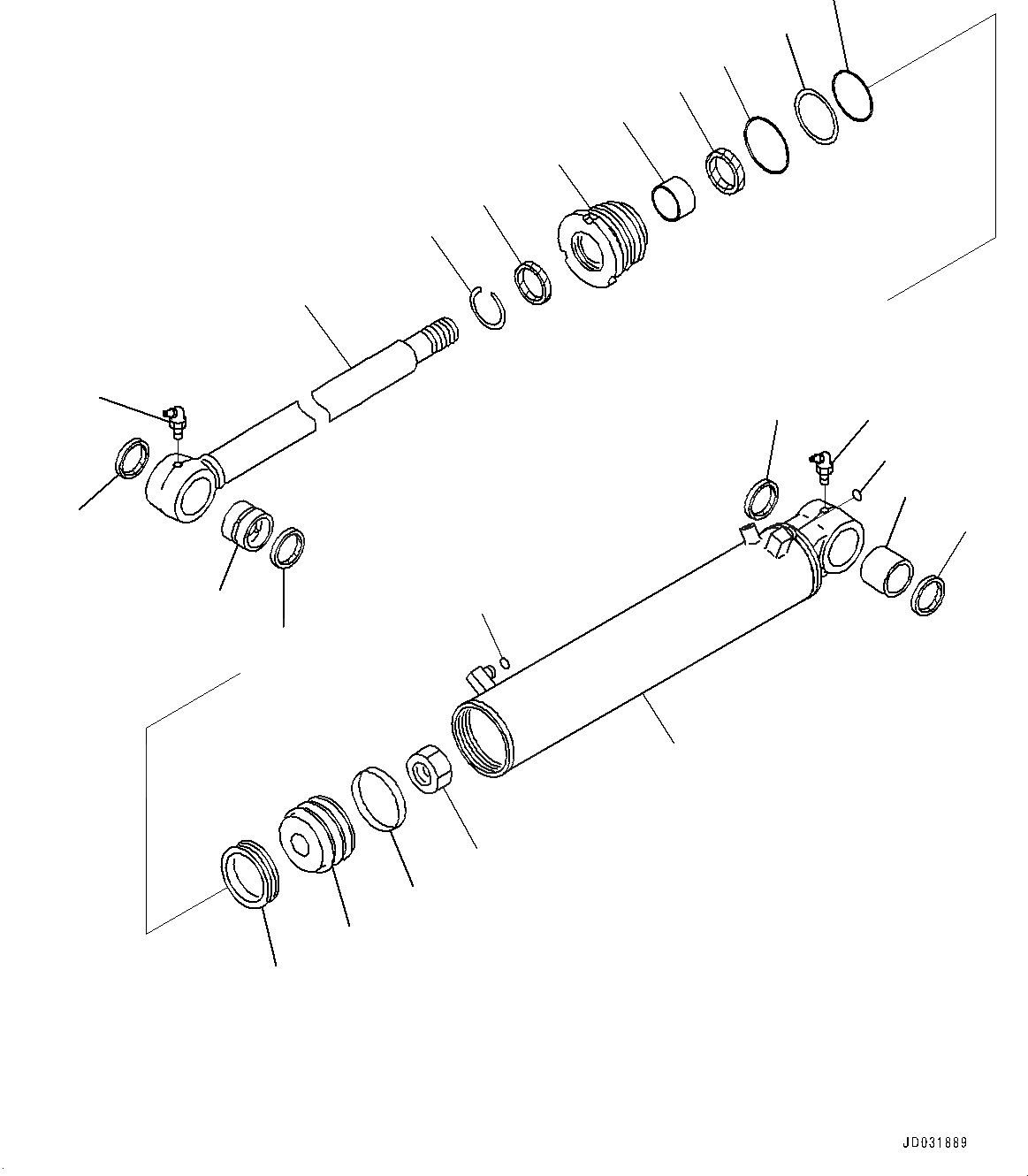 JD031889