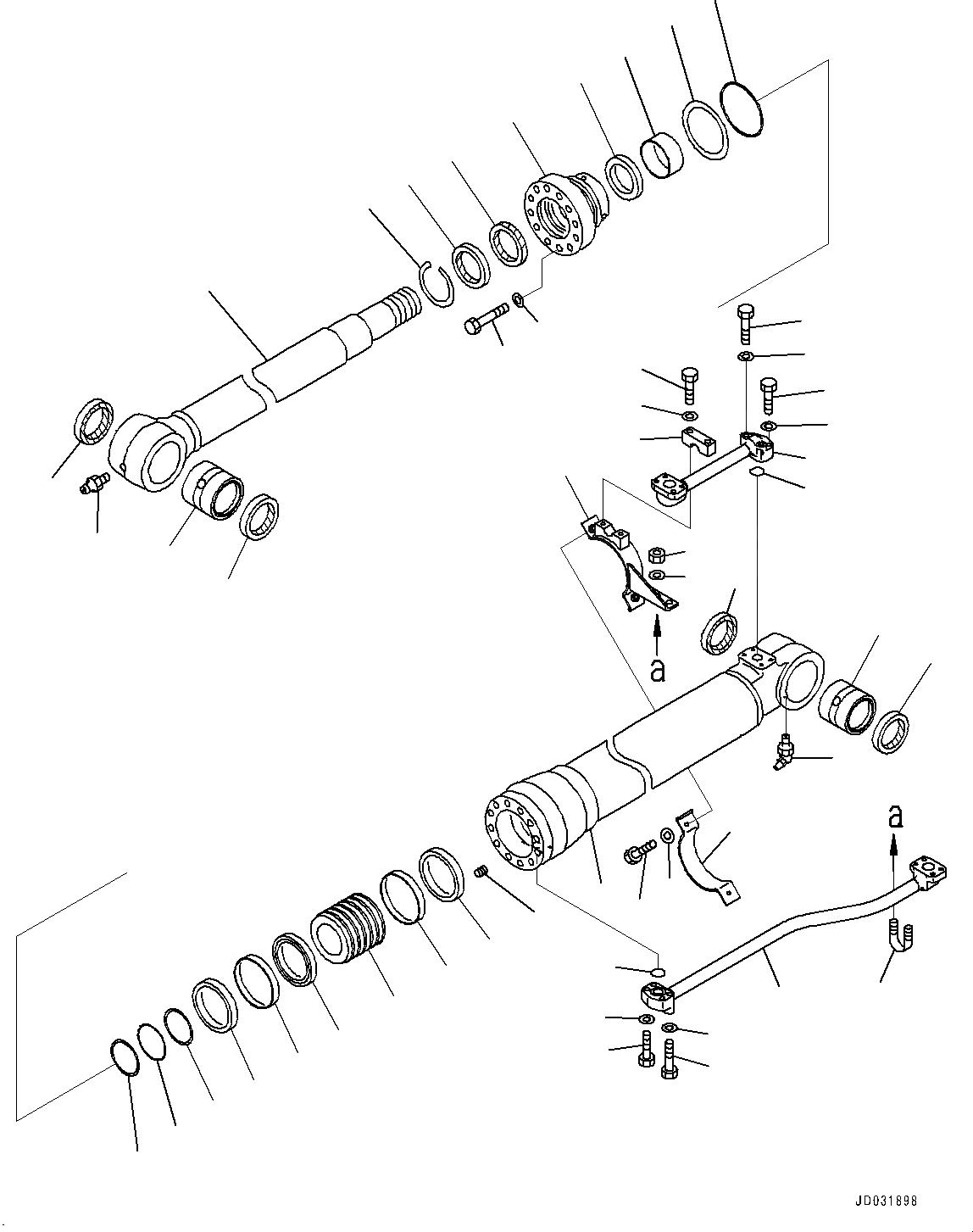 a

a

JD031898