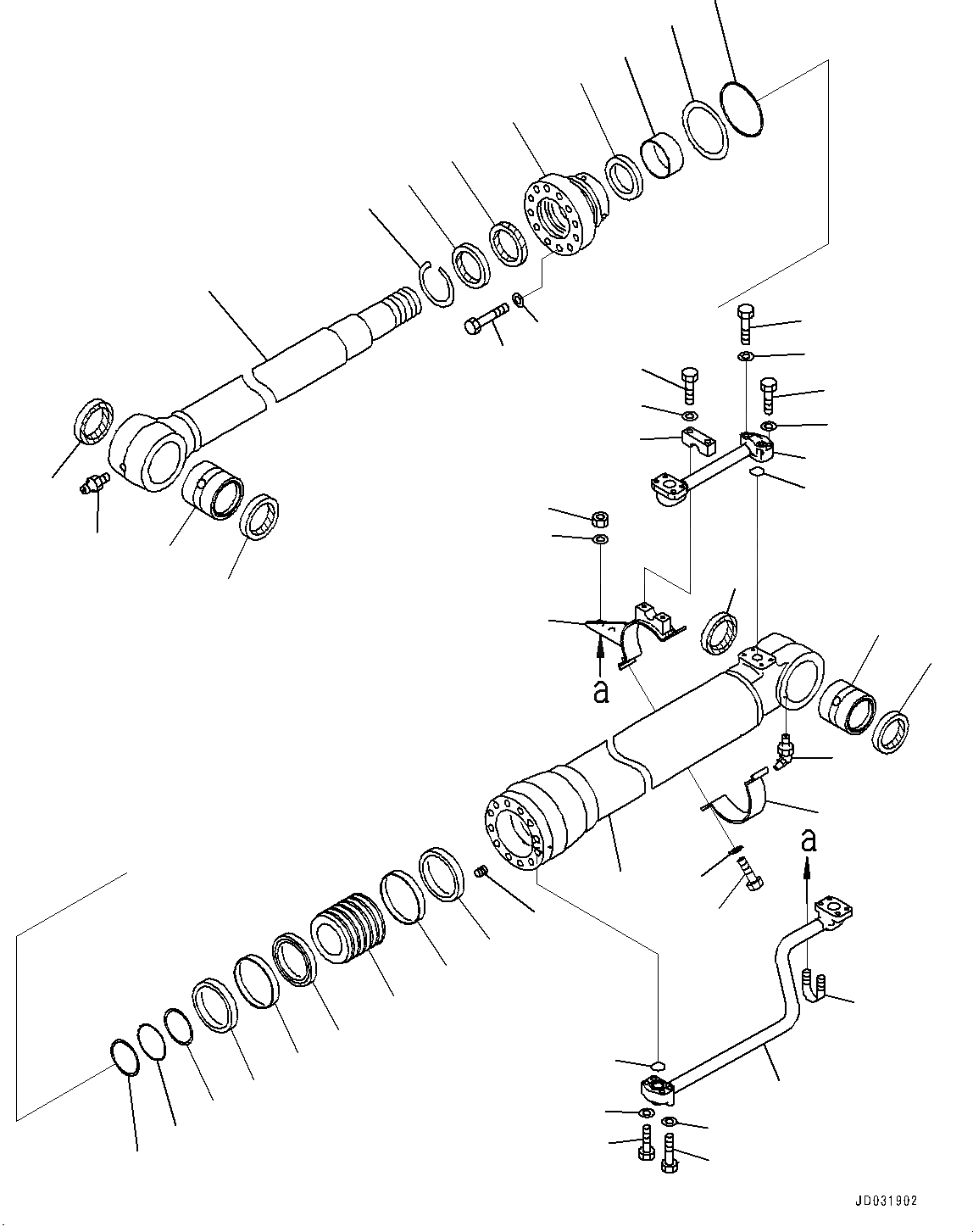 a

a

JD031902